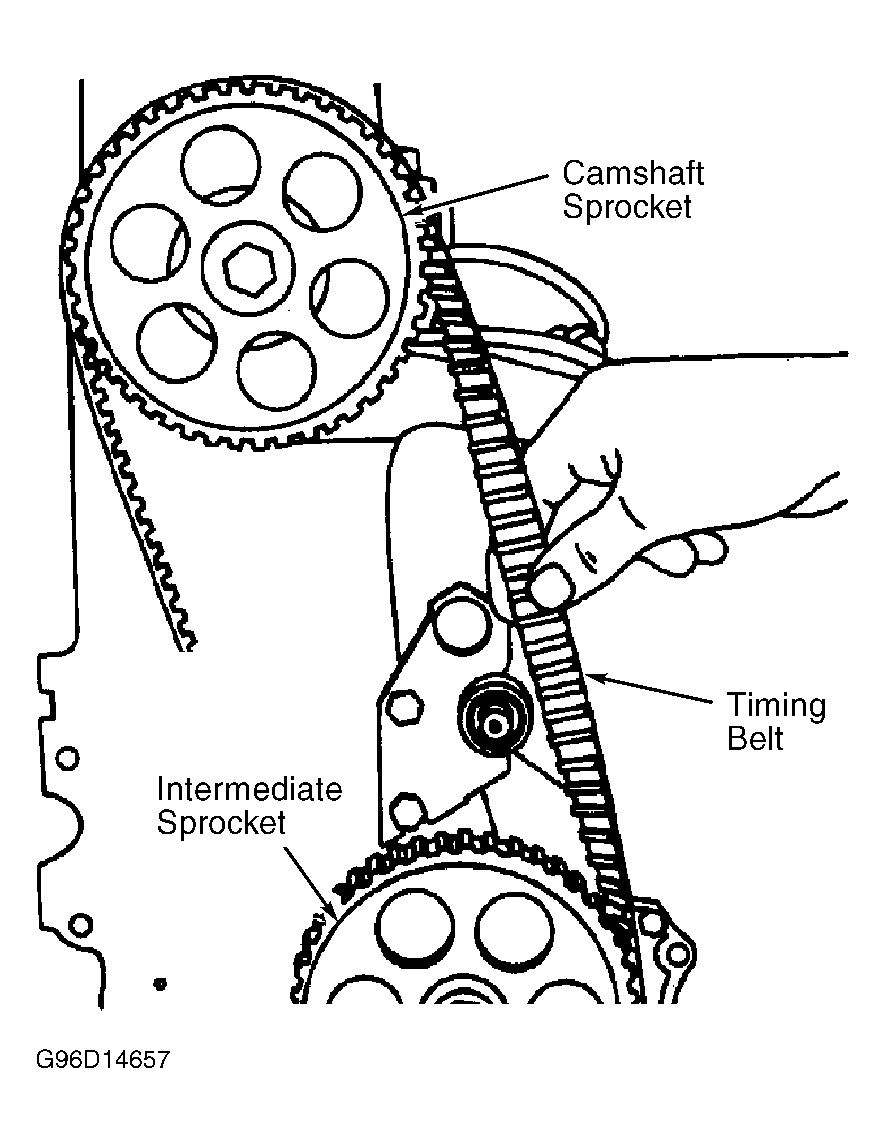 Camshaft Sprocket

Timing Belt

Intermediate Sprocket

G96D14657