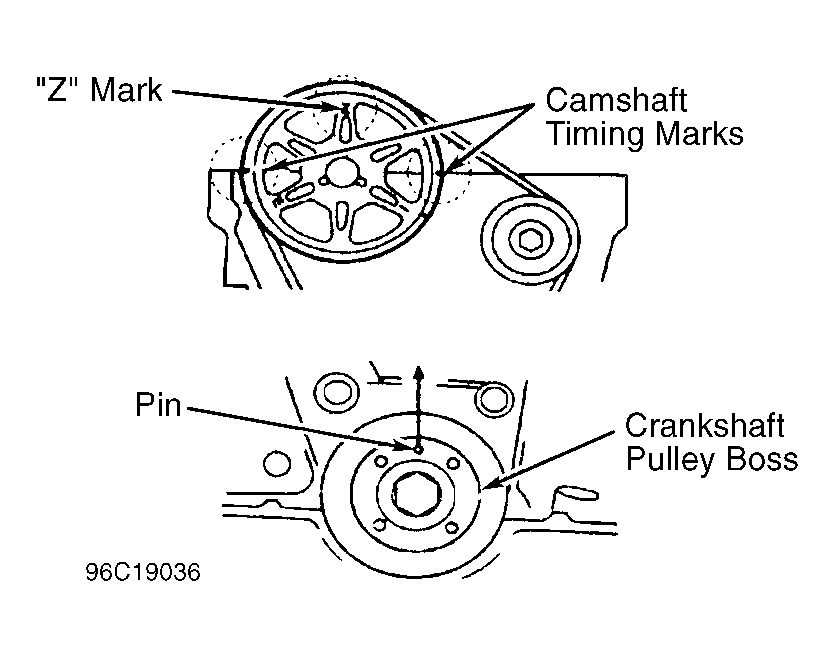 "Z" Mark

Camshaft Timing Marks

Pin

Crankshaft Pulley Boss

96C19036