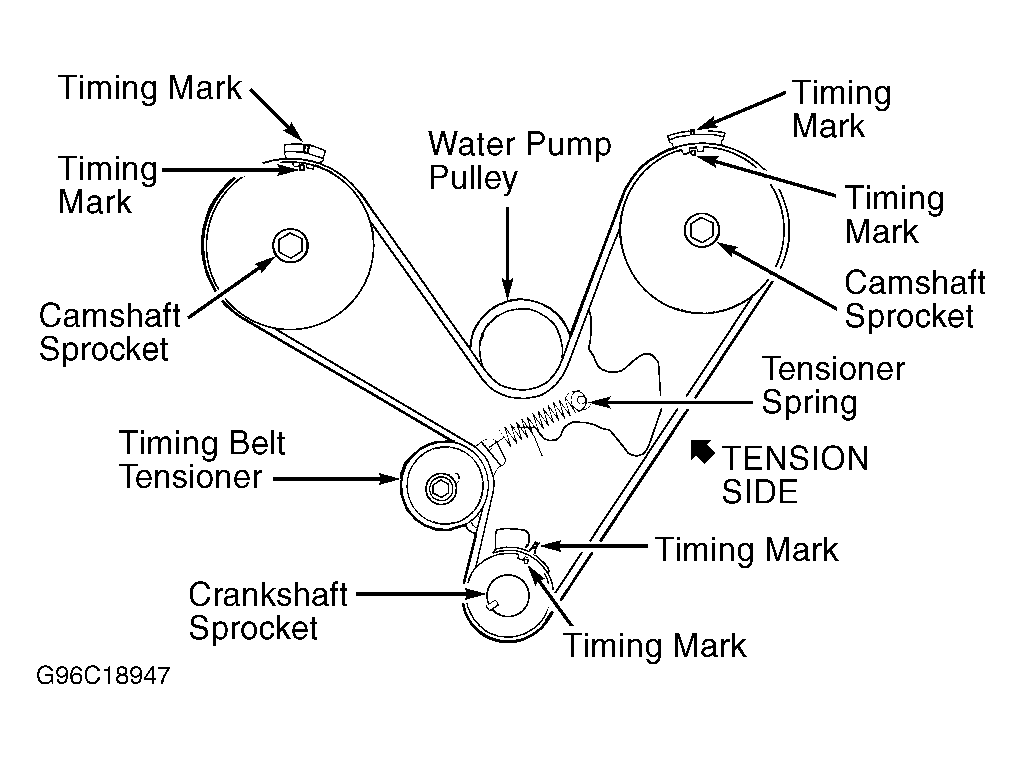 Timing Mark

Timing Mark

Water Pump Pulley

Timing Mark

Timing Mark

Camshaft Sprocket

Camshaft Sprocket

Tensioner Spring

Timing Belt Tensioner

TENSION SIDE

Timing Mark

Crankshaft Sprocket

Timing Mark

G96C18947