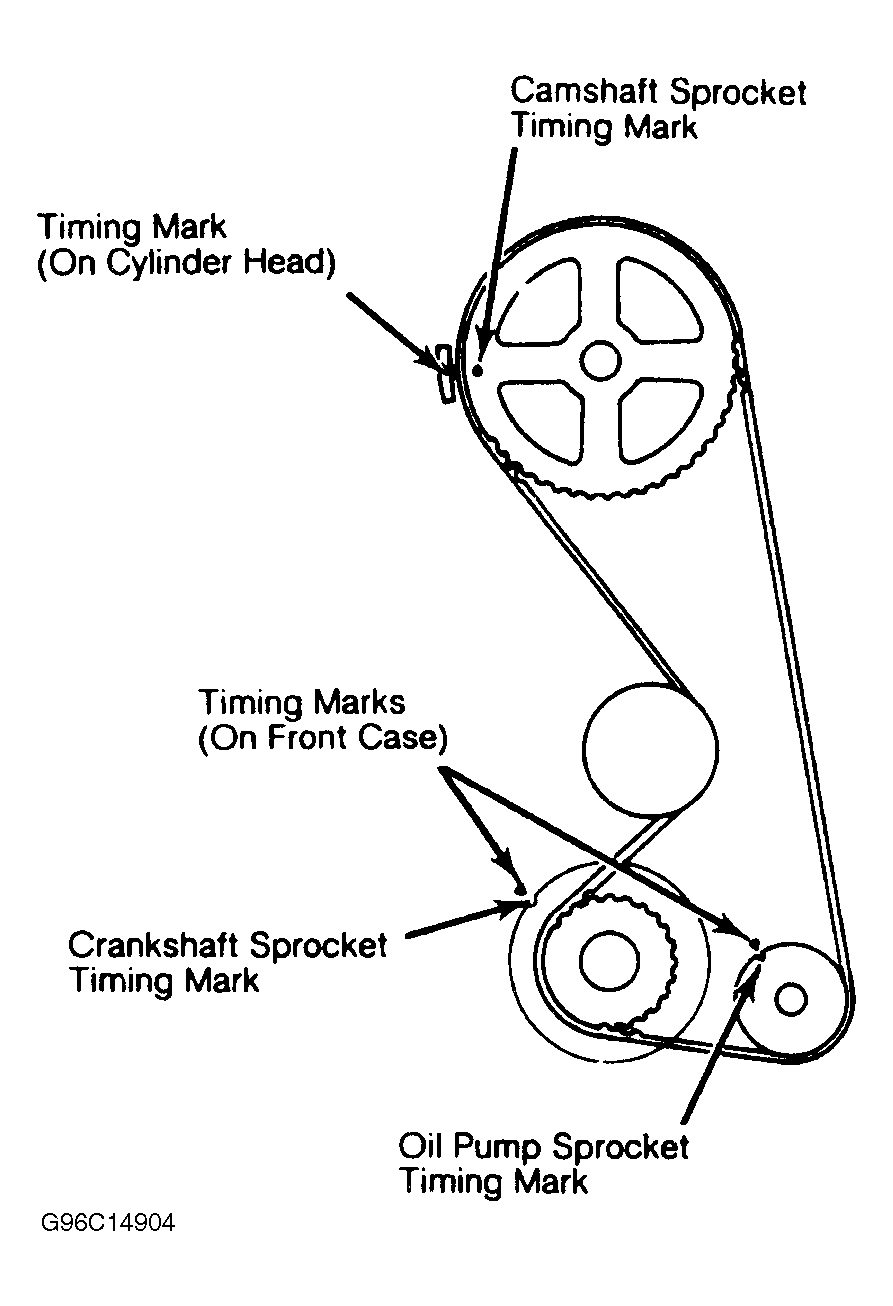 Camshaft Sprocket Timing Mark

Timing Mark (On Cylinder Head)

Timing Marks (On Front Case)

Crankshaft Sprocket Timing Mark

Oil Pump Sprocket Timing Mark

G96C14904