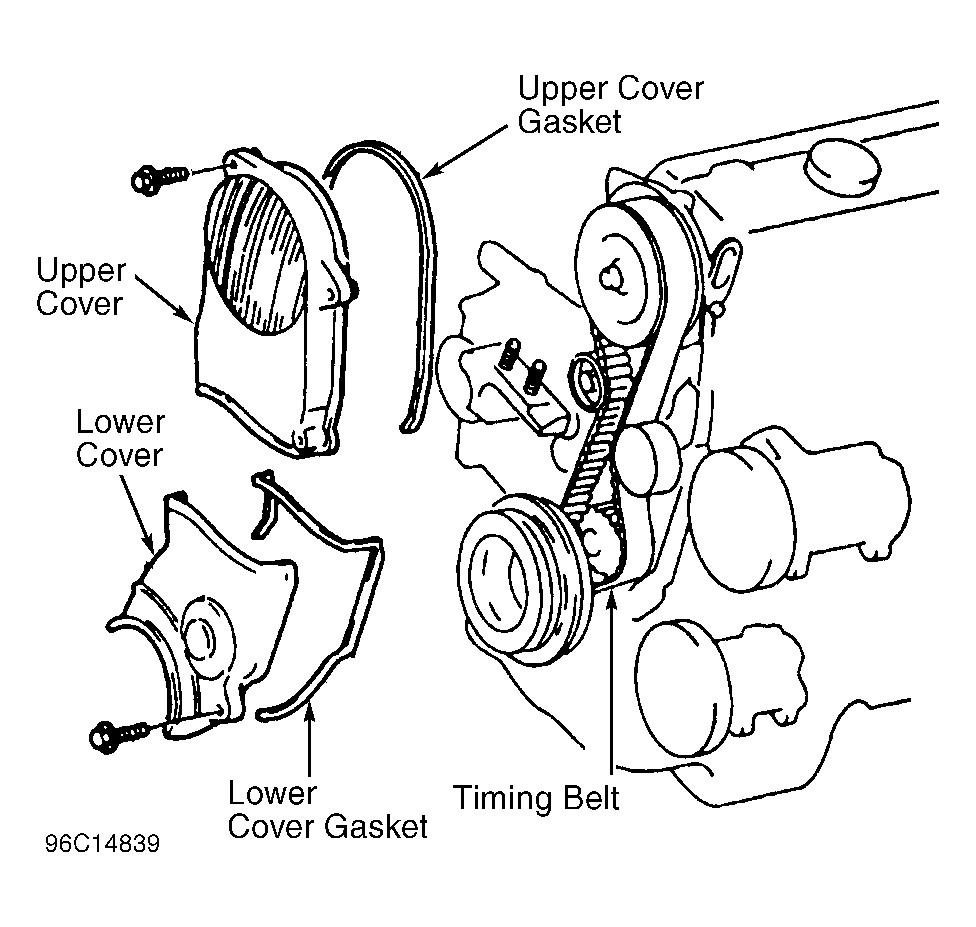 Upper Cover Gasket

Upper Cover

Lower Cover

Lower Cover Gasket

Timing Belt

96C14839