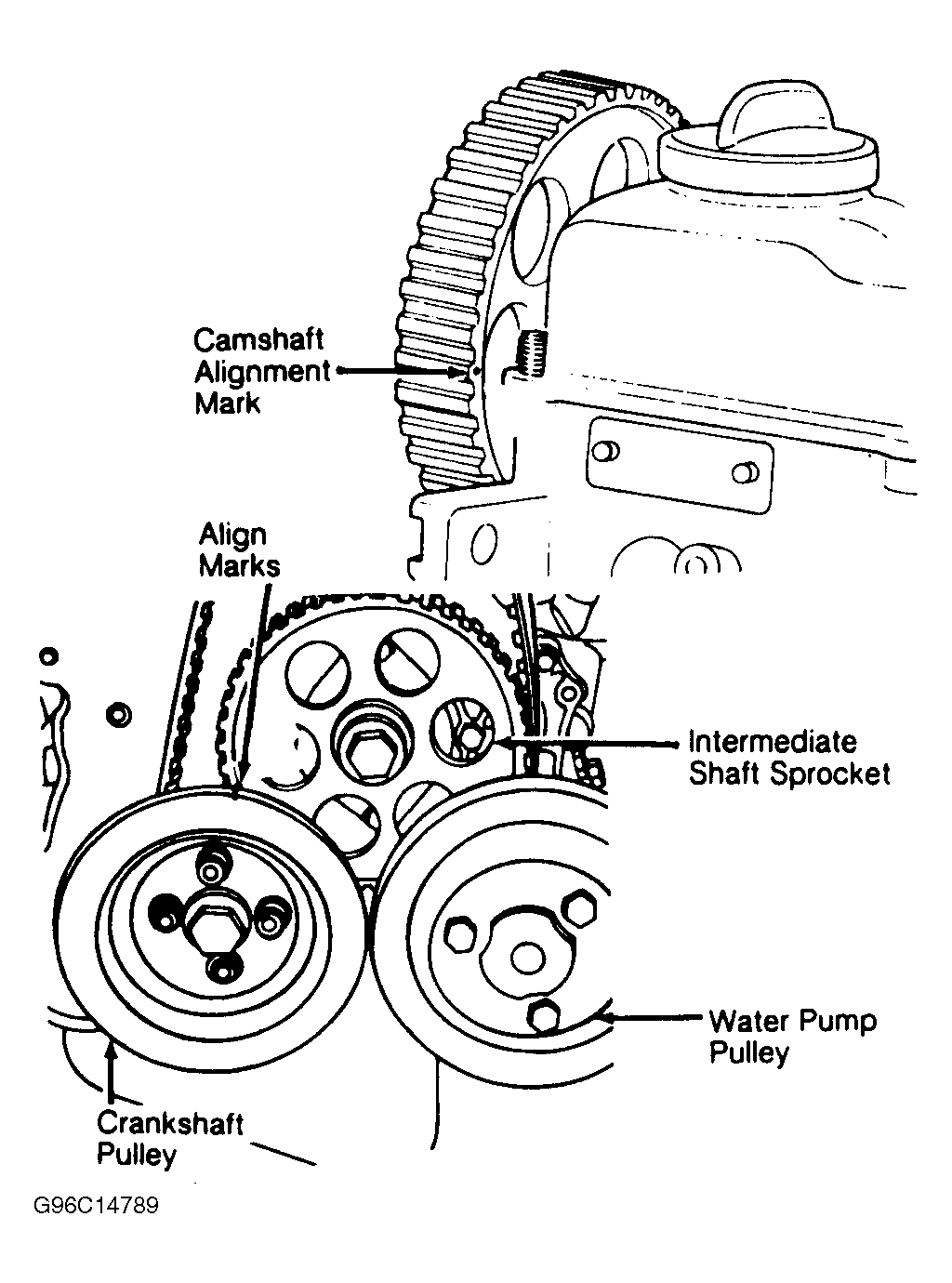 Camshaft Alignment Mark

Align Marks

Intermediate Shaft Sprocket

Water Pump Pulley

Crankshaft Pulley

G96C14789