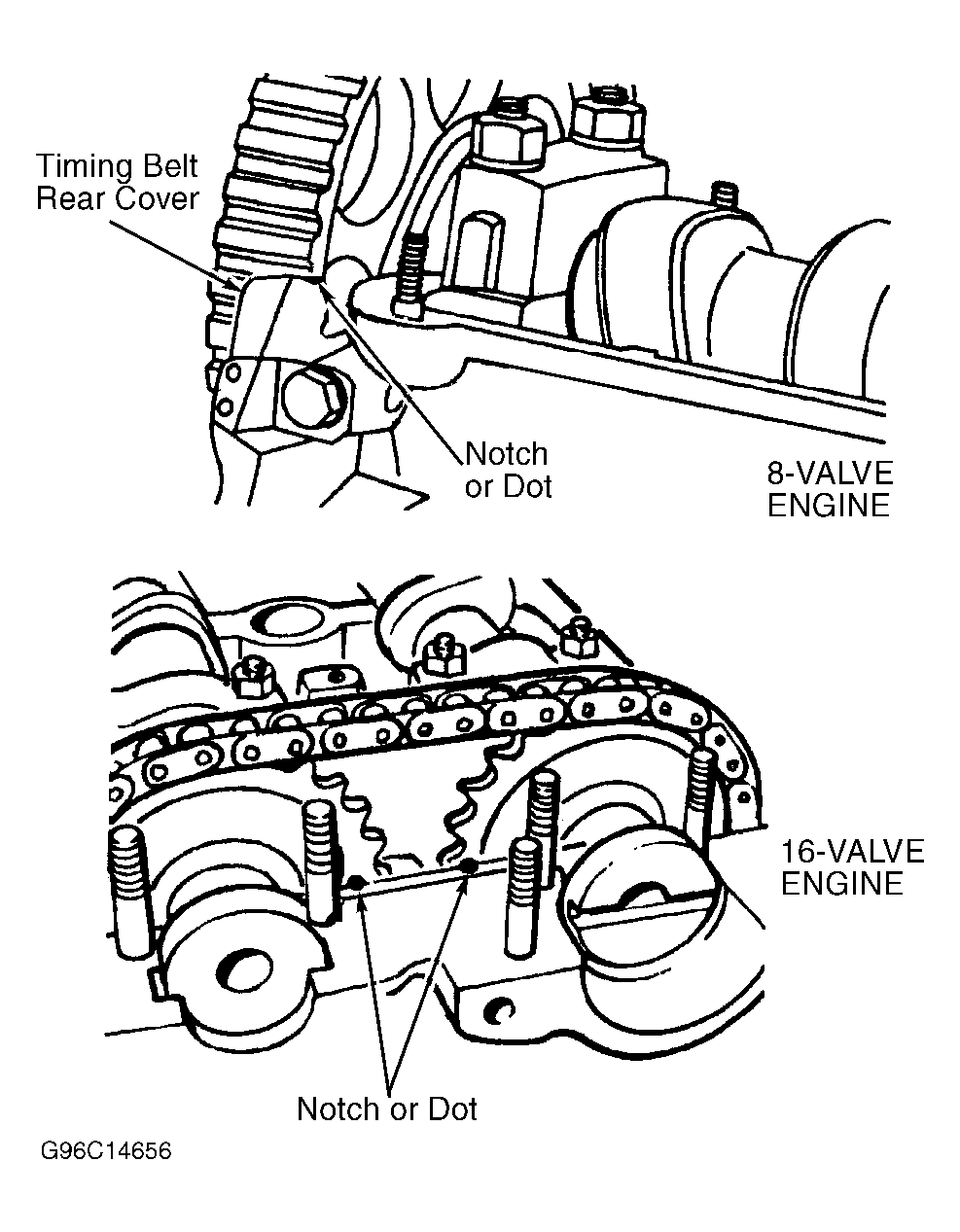 Timing Belt Rear Cover

Notch or Dot

8-VALVE ENGINE

16-VALVE ENGINE

Notch or Dot

G96C14656