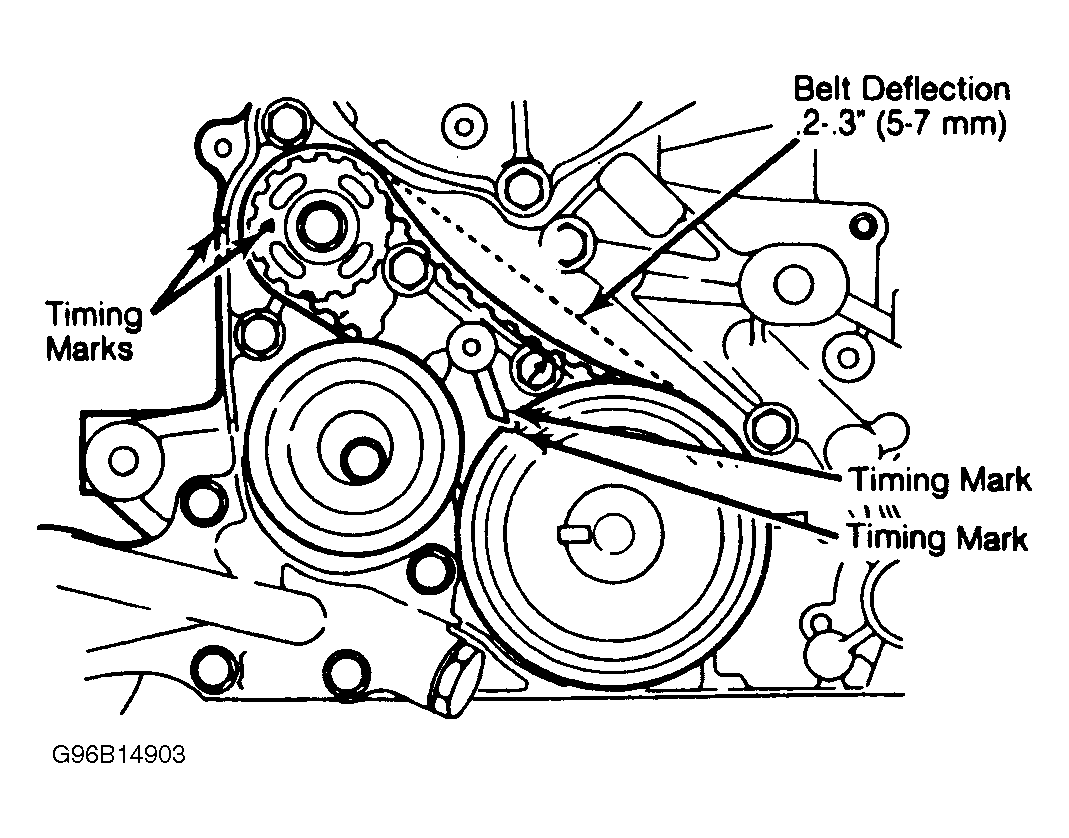 Belt Deflection
.2-.3" (5-7 mm)

Timing
Marks

Timing Mark

Timing Mark

G96B14903