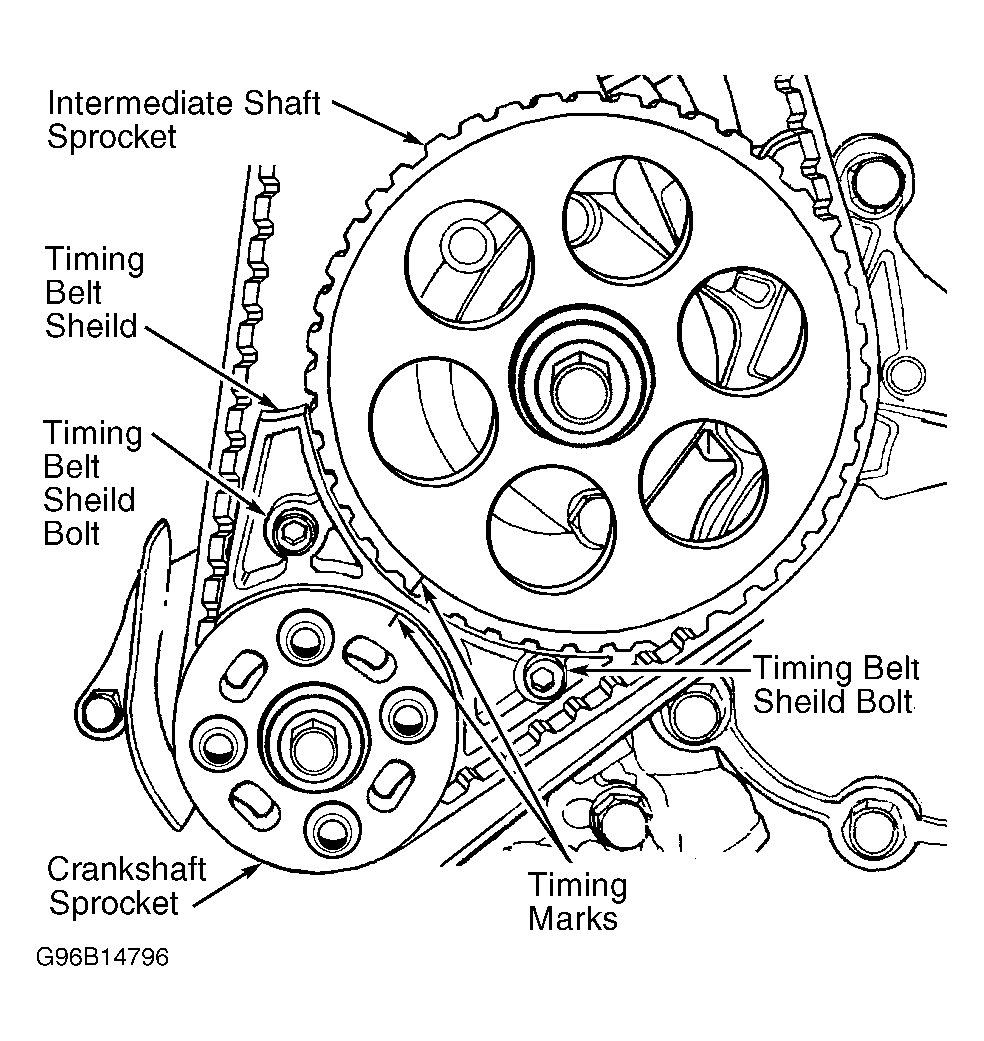 Intermediate Shaft Sprocket

Timing Belt Sheild

Timing Belt Sheild Bolt

Timing Belt Sheild Bolt

Crankshaft Sprocket

Timing Marks

G96B14796