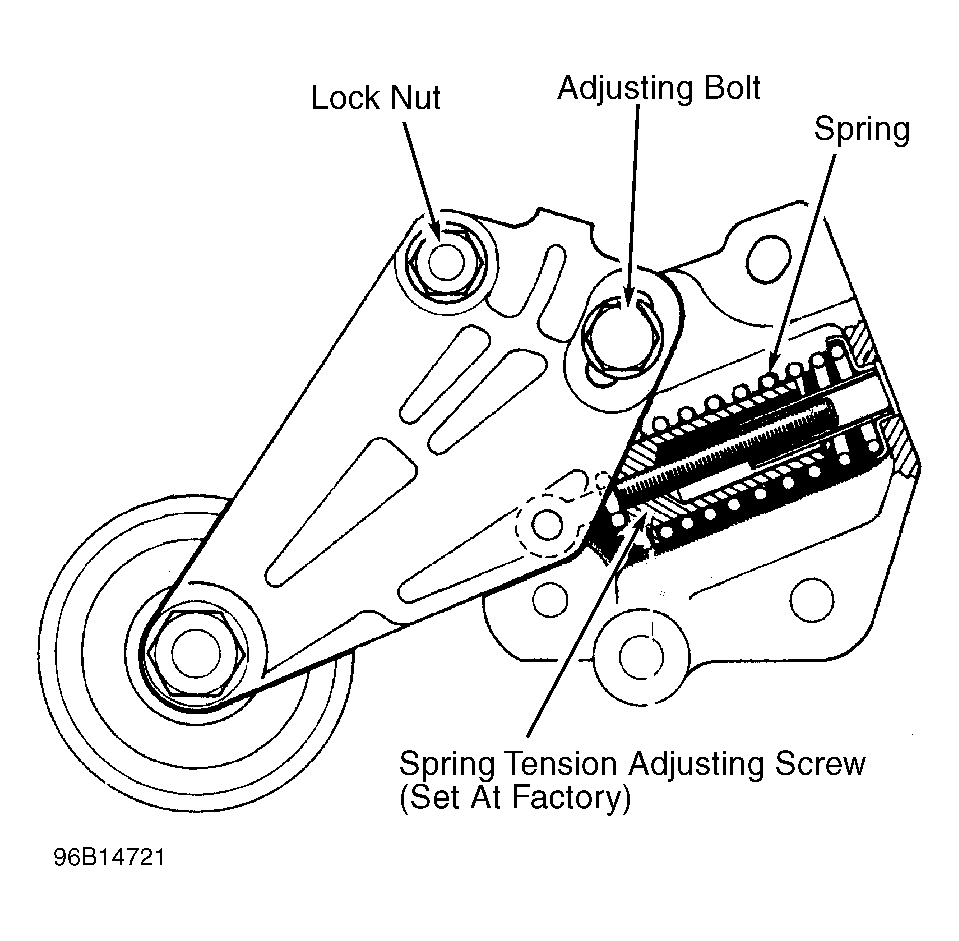 Lock Nut
Adjusting Bolt
Spring
Spring Tension Adjusting Screw (Set At Factory)
96B14721