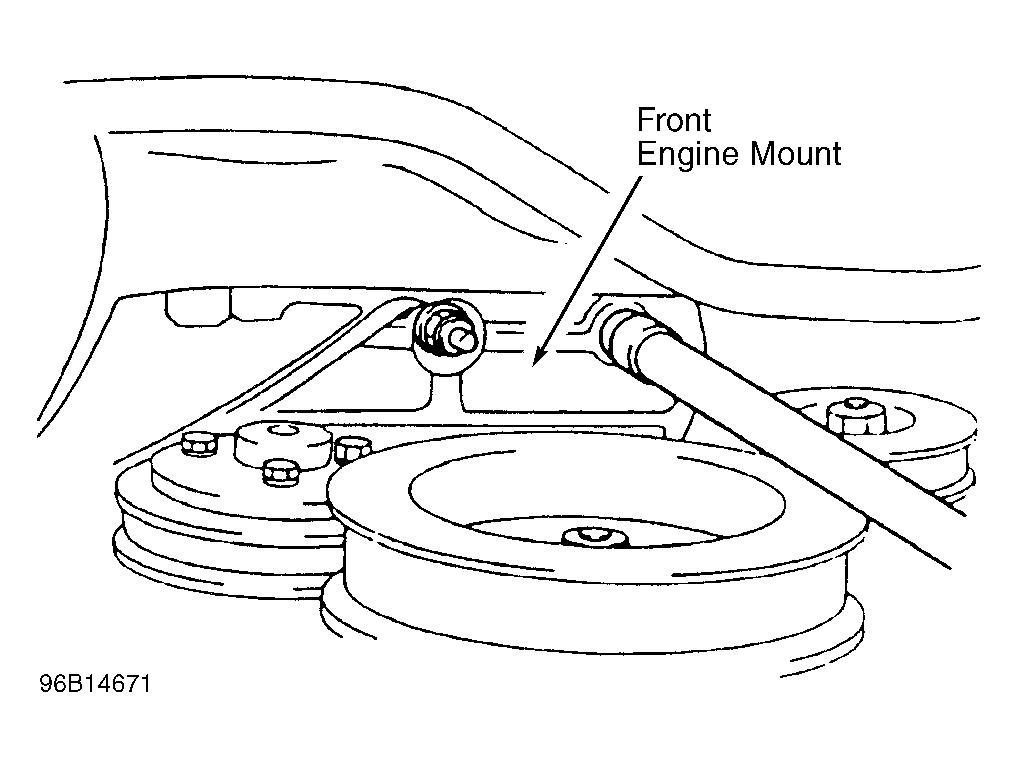 Front
Engine Mount

96B14671