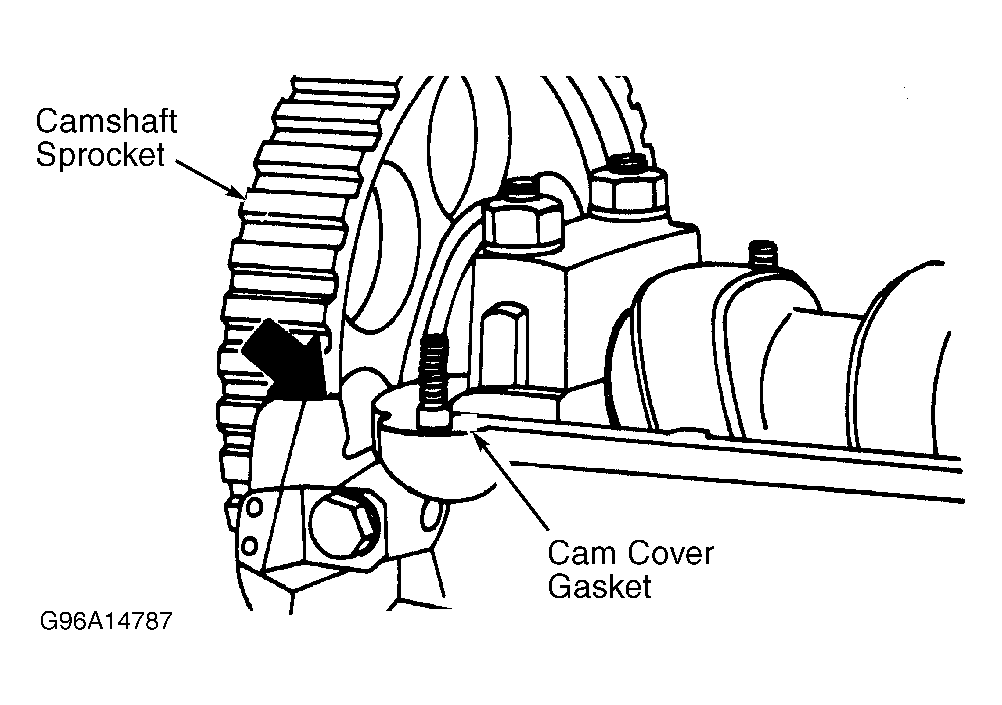 Camshaft Sprocket

Cam Cover Gasket

G96A14787