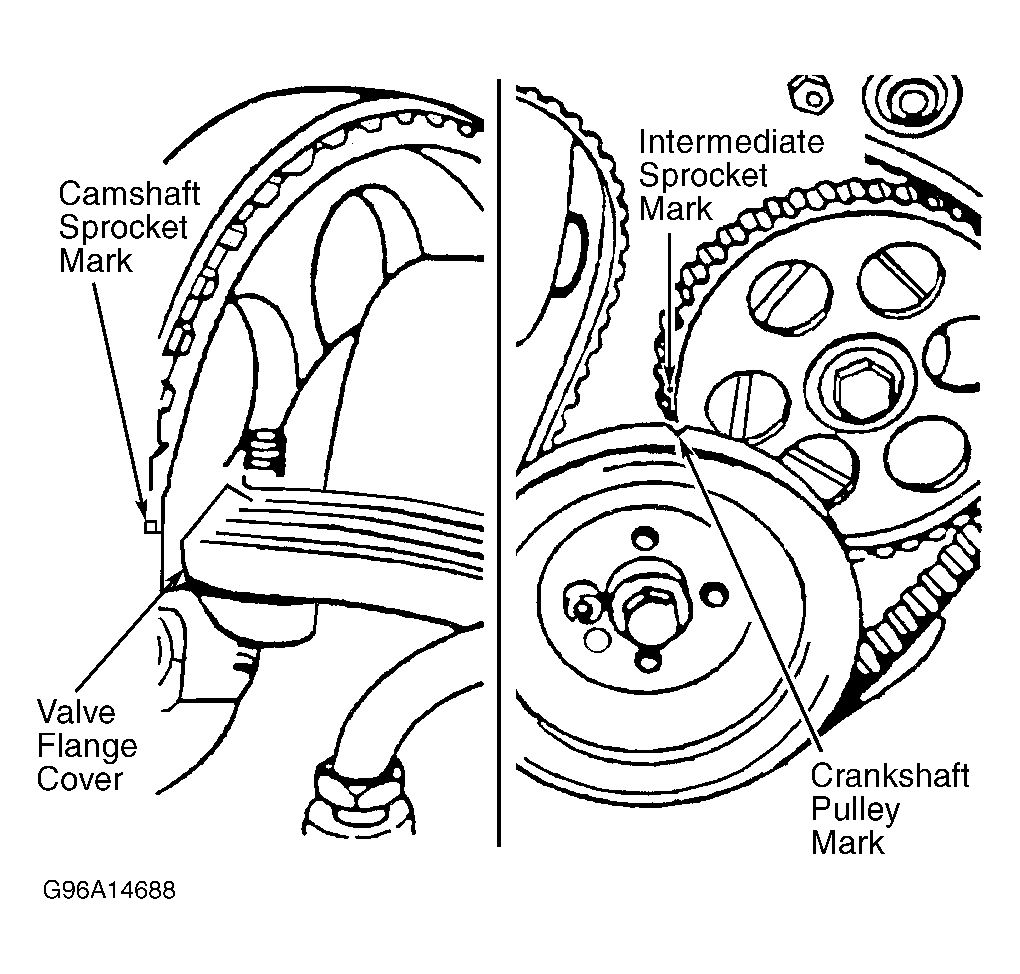 Camshaft Sprocket Mark

Valve Flange Cover

Intermediate Sprocket Mark

Crankshaft Pulley Mark

G96A14688