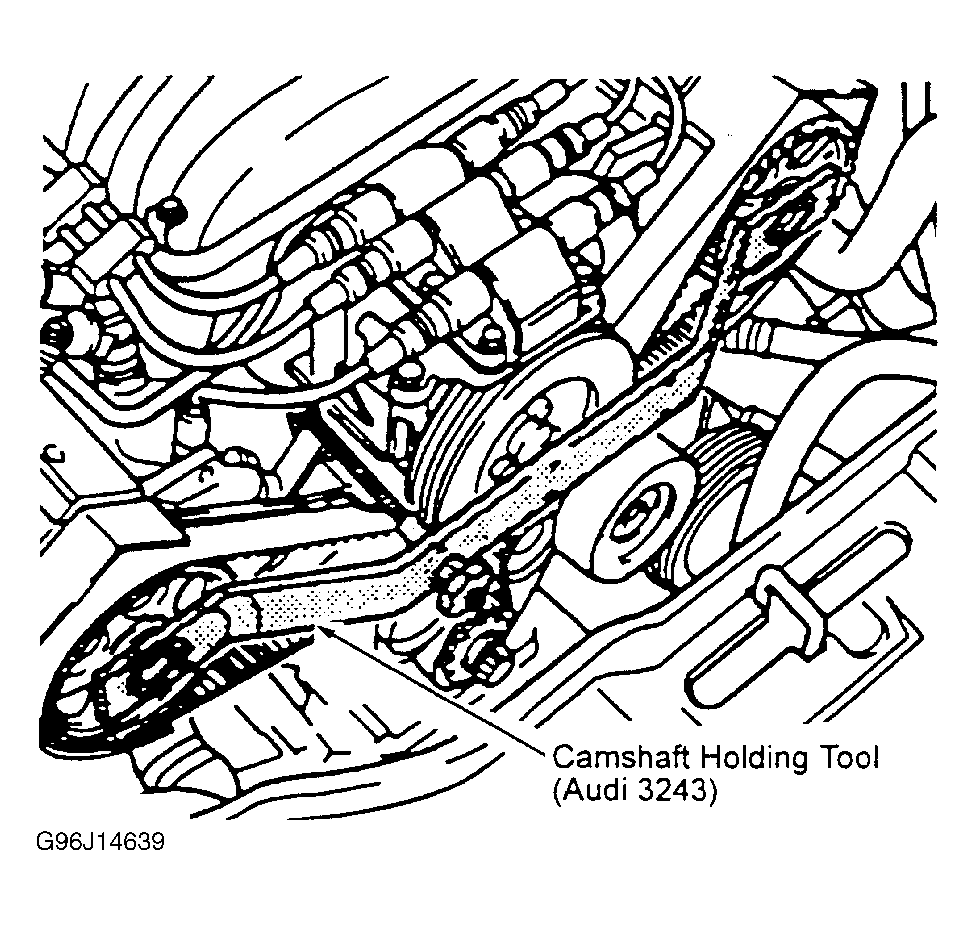 Camshaft Holding Tool
(Audi 3243)

G96J14639