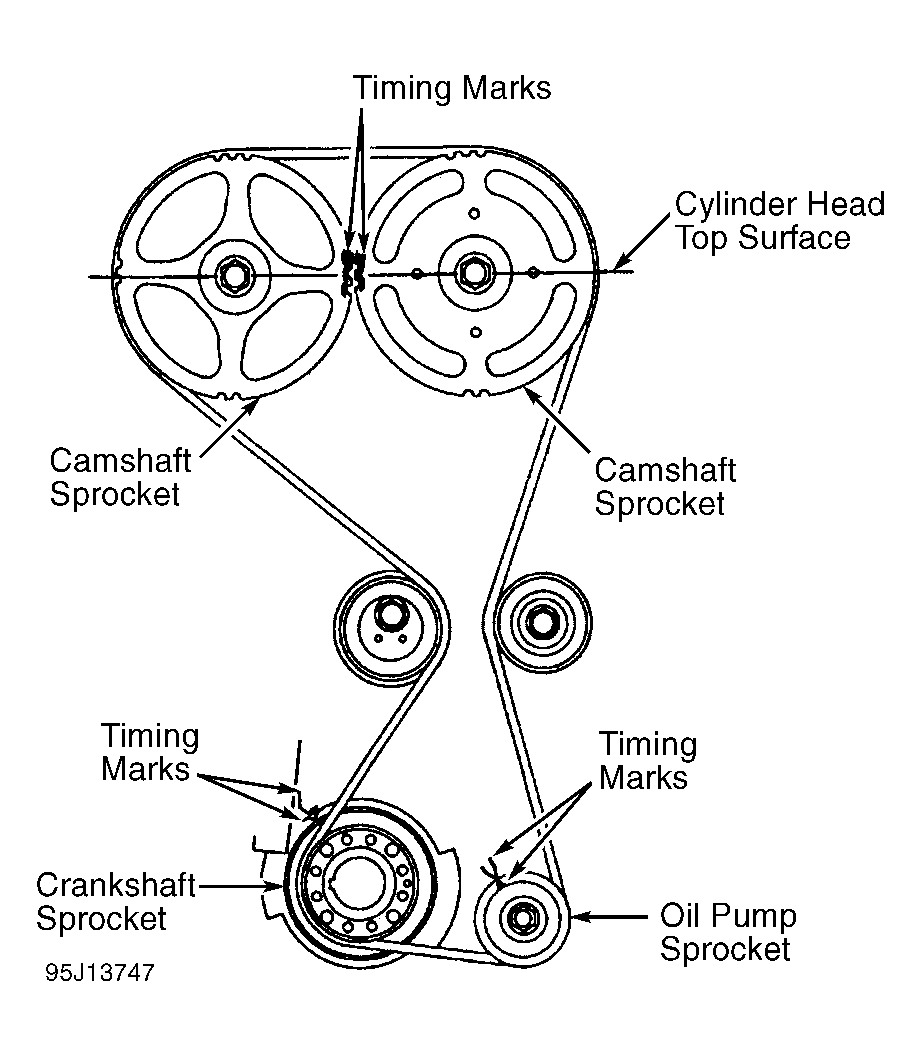 Timing Marks

Cylinder Head Top Surface

Camshaft Sprocket

Camshaft Sprocket

Timing Marks

Timing Marks

Crankshaft Sprocket

Oil Pump Sprocket

95J13747