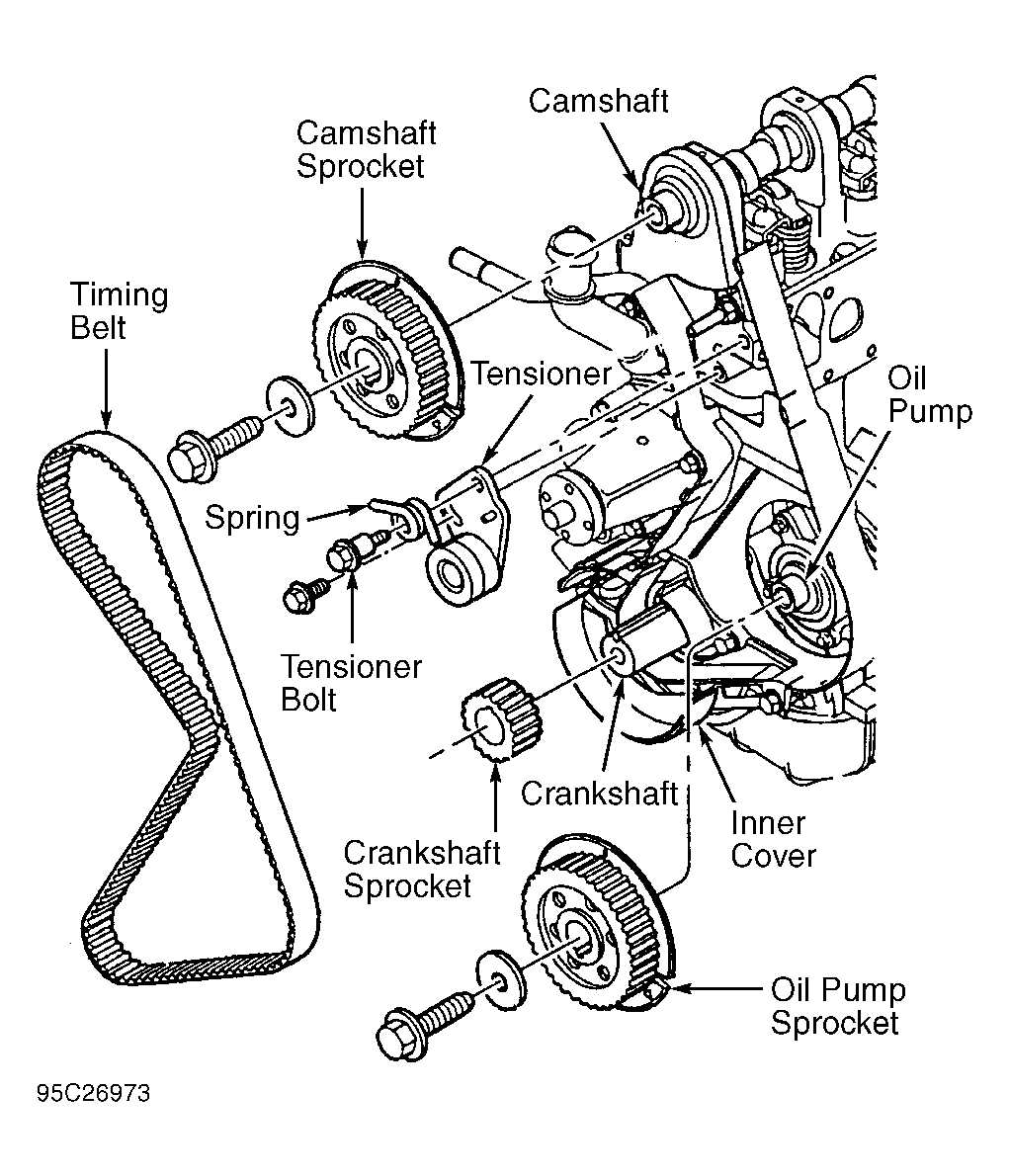 Camshaft

Camshaft Sprocket

Timing Belt

Tensioner

Oil Pump

Spring

Tensioner Bolt

Crankshaft

Inner Cover

Crankshaft Sprocket

Oil Pump Sprocket

95C26973