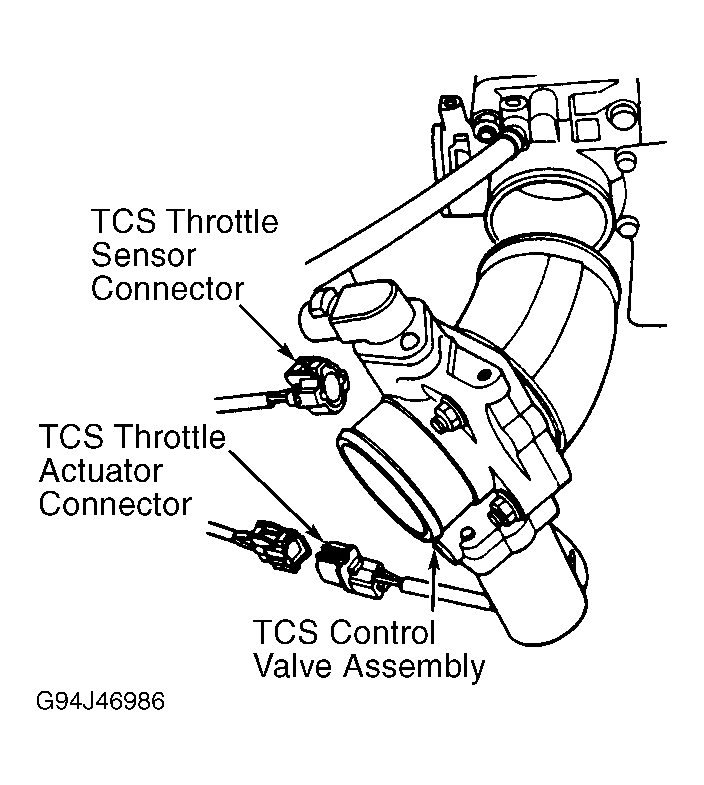 TCS Throttle Sensor Connector

TCS Throttle Actuator Connector

TCS Control Valve Assembly

G94J46986