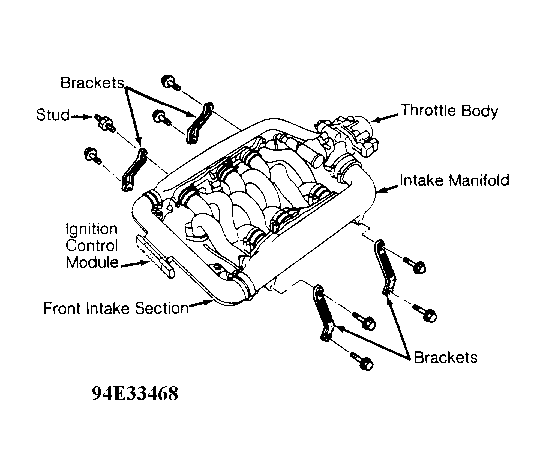 Brackets
Stud
Throttle Body
Intake Manifold
Ignition Control Module
Front Intake Section
Brackets
94E33468