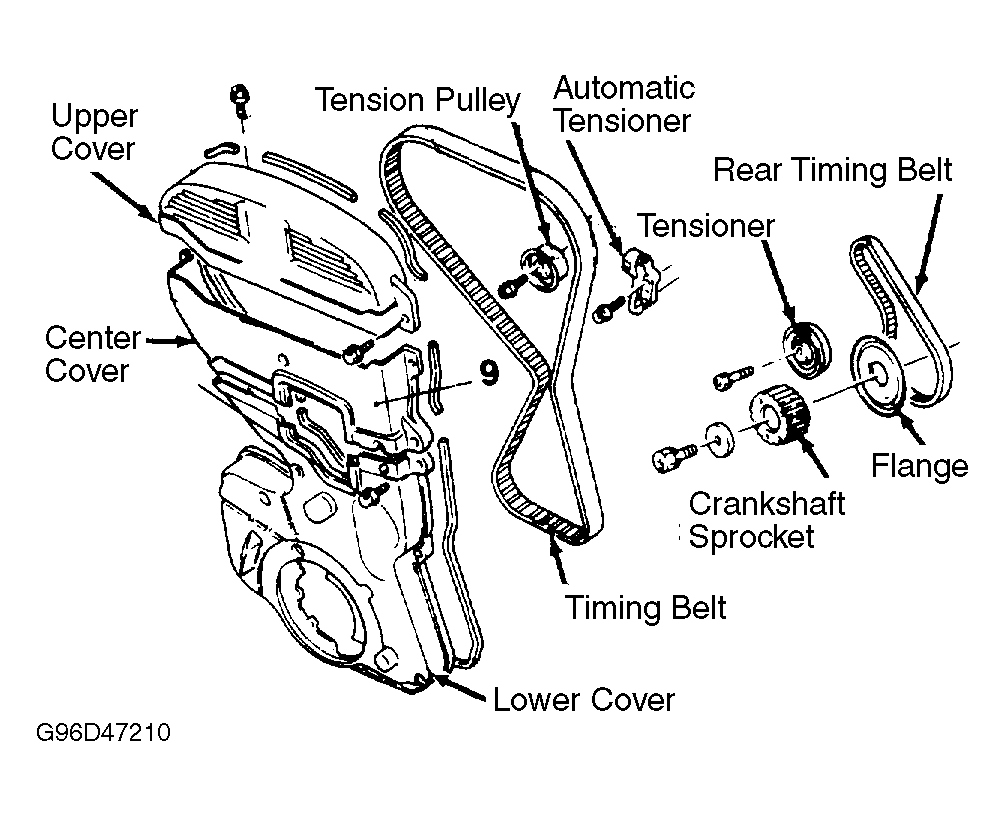 Upper Cover

Tension Pulley

Automatic Tensioner

Rear Timing Belt

Tensioner

Center Cover

9

Flange

Crankshaft Sprocket

Timing Belt

Lower Cover

G96D47210