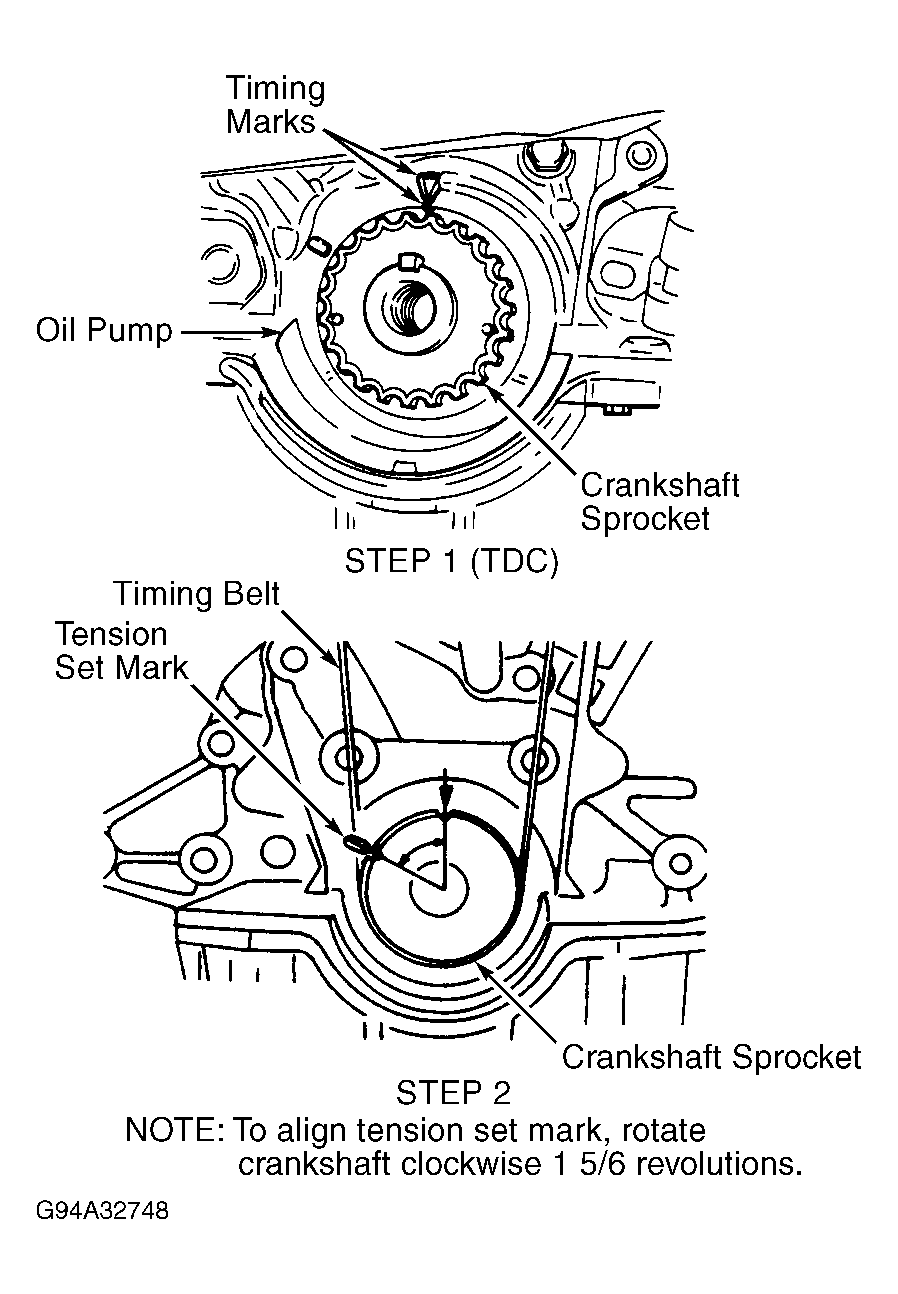 Timing Marks

Oil Pump

Crankshaft Sprocket

STEP 1 (TDC)

Timing Belt

Tension Set Mark

Crankshaft Sprocket

STEP 2

NOTE: To align tension set mark, rotate crankshaft clockwise 1 5/6 revolutions.

G94A32748