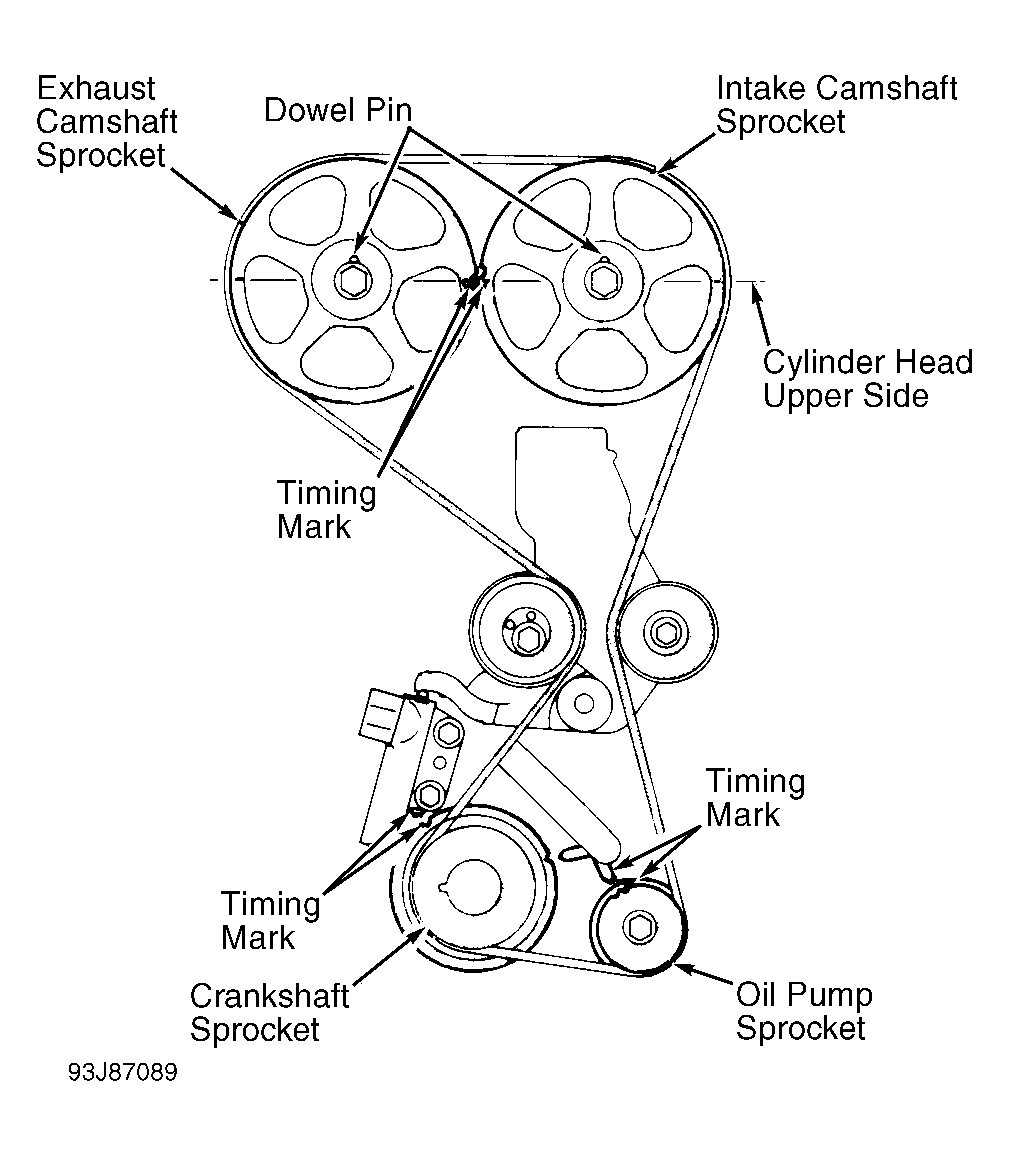 Exhaust Camshaft Sprocket

Dowel Pin

Intake Camshaft Sprocket

Cylinder Head Upper Side

Timing Mark

Timing Mark

Timing Mark

Crankshaft Sprocket

Oil Pump Sprocket

93J87089