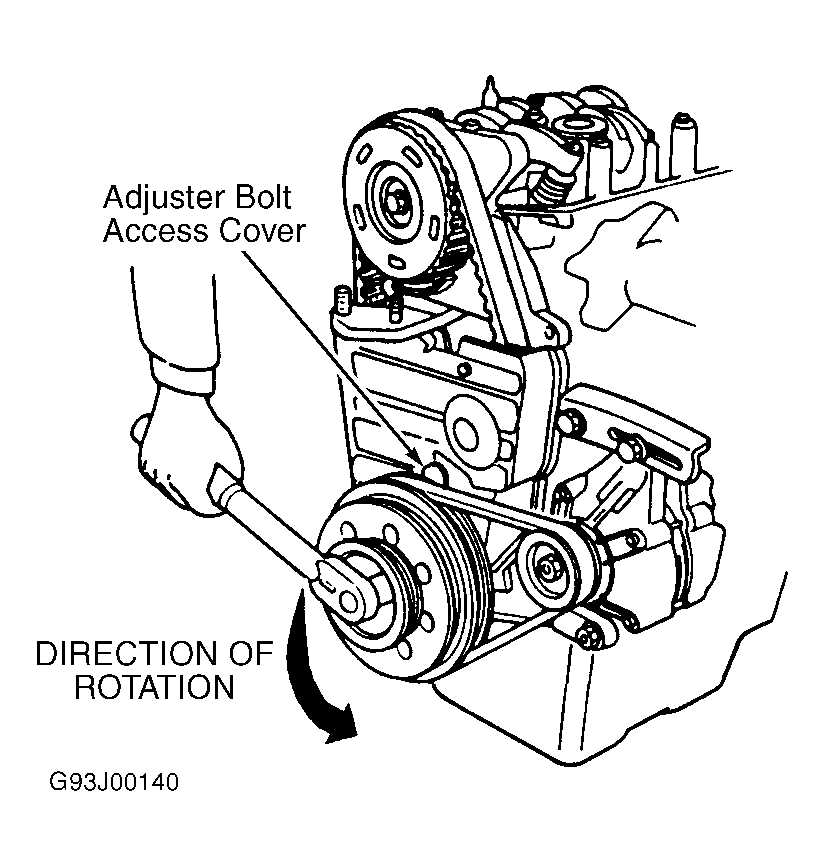 Adjuster Bolt
Access Cover

DIRECTION OF
ROTATION

G93J00140