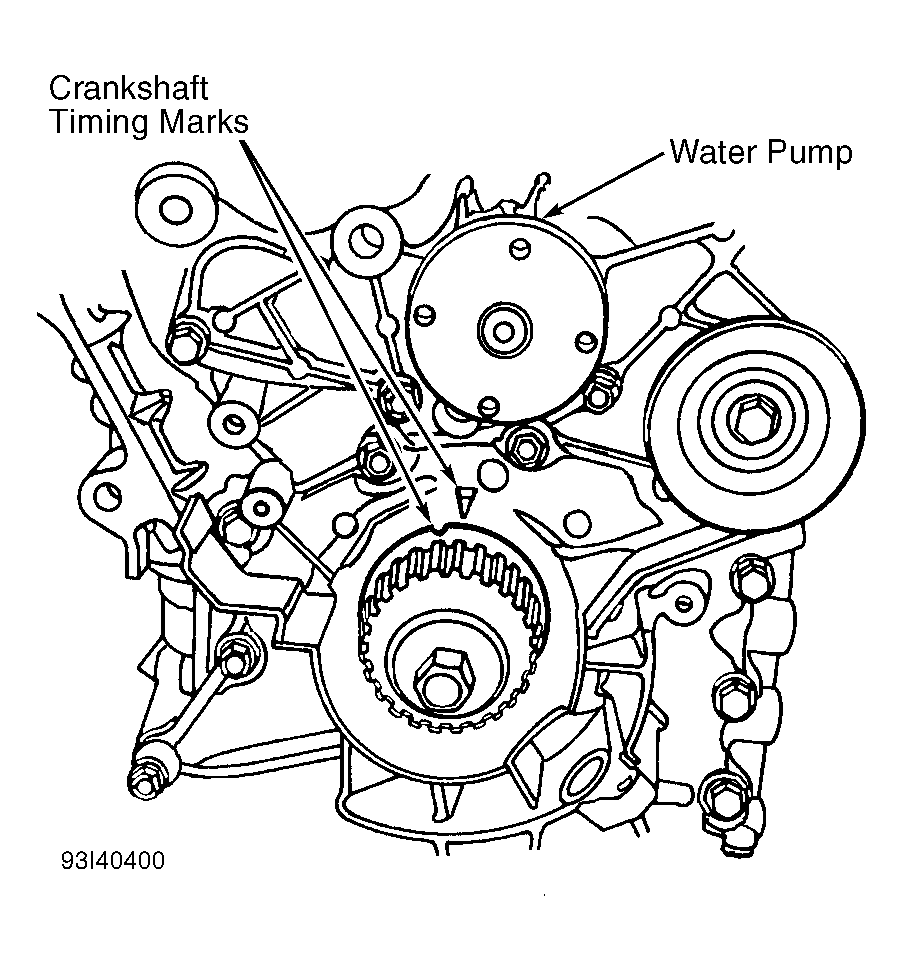 Crankshaft Timing Marks

Water Pump

93I40400