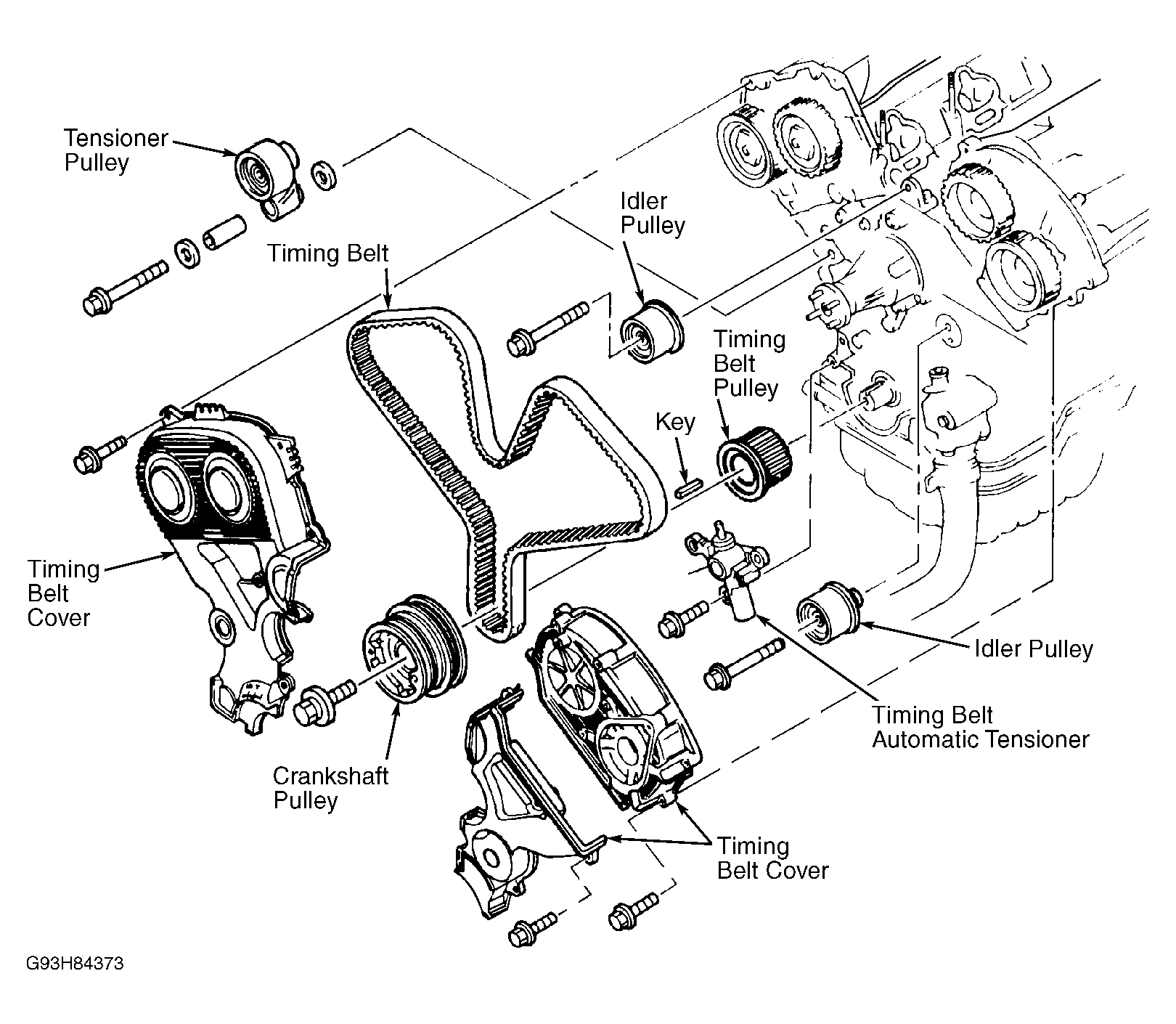 Tensioner Pulley

Idler Pulley

Timing Belt

Timing Belt Pulley

Key

Timing Belt Cover

Idler Pulley

Timing Belt Automatic Tensioner

Crankshaft Pulley

Timing Belt Cover

G93H84373