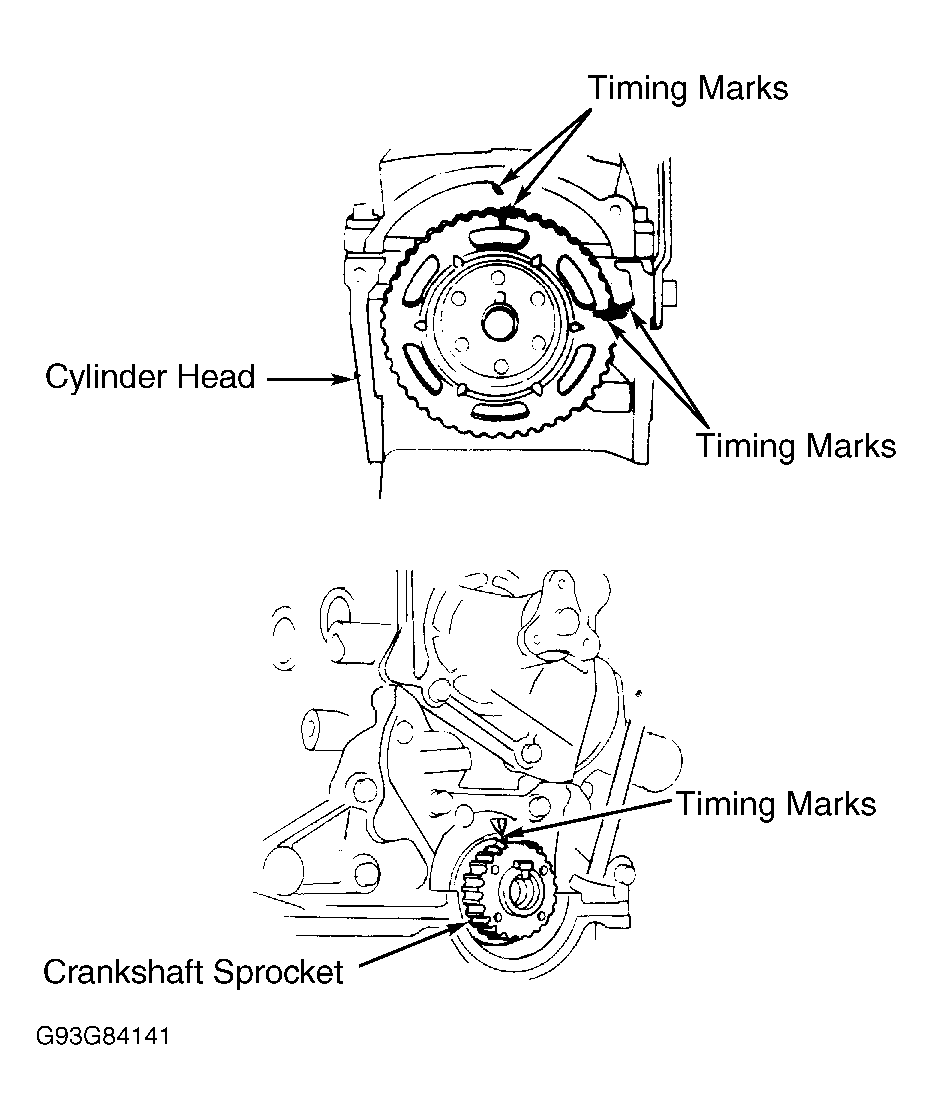 Timing Marks

Cylinder Head

Timing Marks

Timing Marks

Crankshaft Sprocket

G93G84141