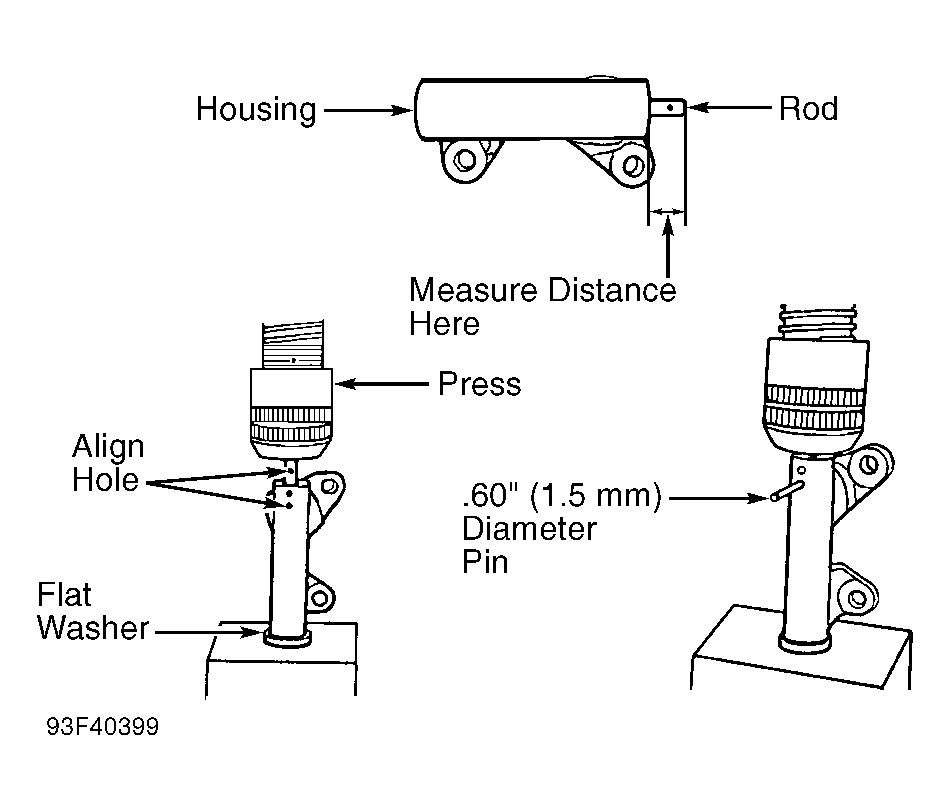 Housing

Rod

Measure Distance Here

Press

Align Hole

.60" (1.5 mm) Diameter Pin

Flat Washer

93F40399