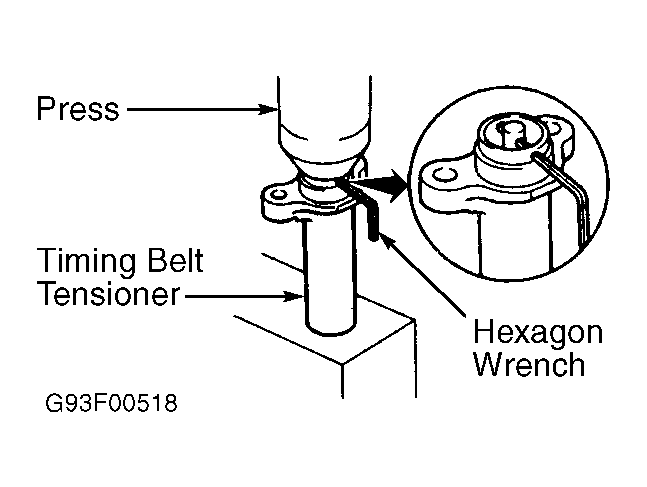 Press

Timing Belt Tensioner

Hexagon Wrench

G93F00518