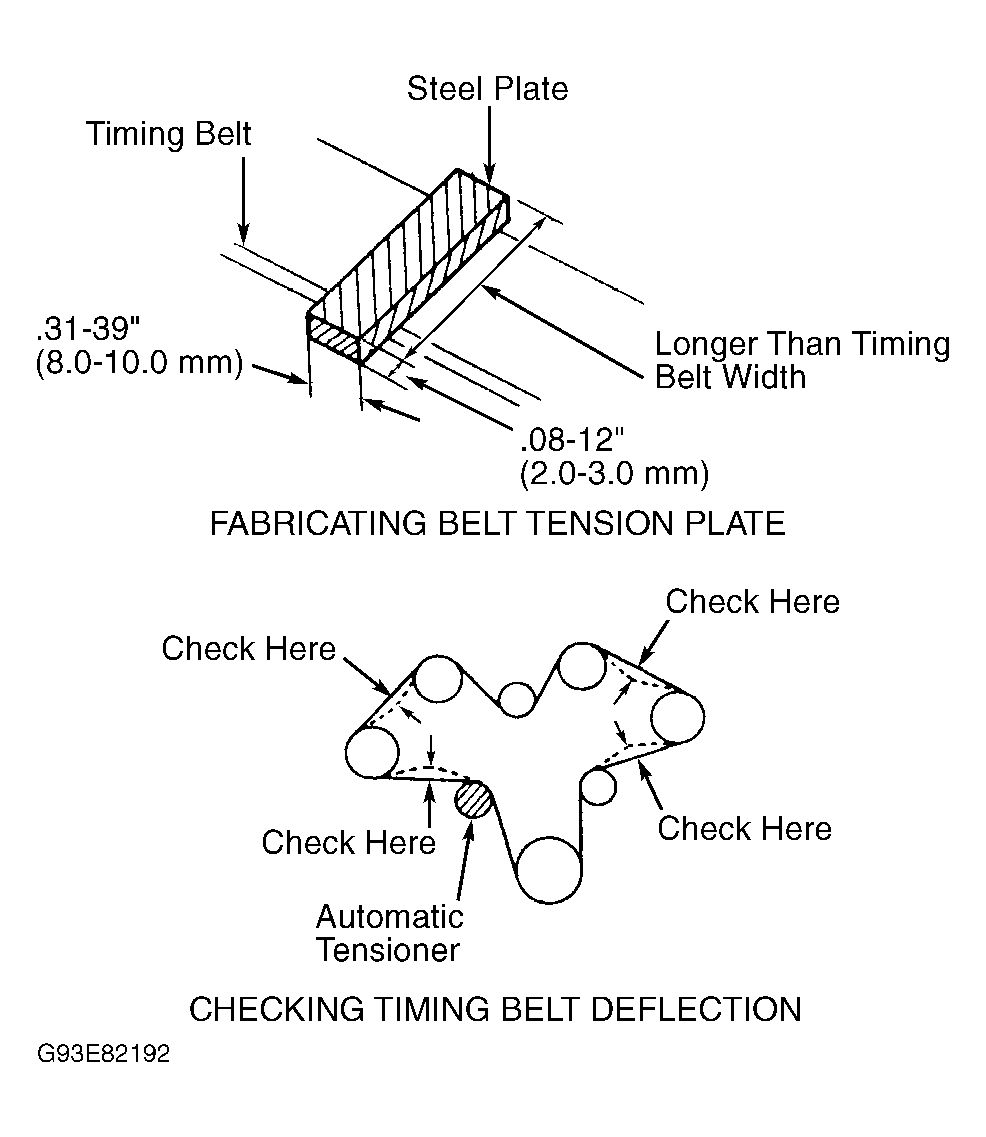 Steel Plate

Timing Belt

.31-39"
(8.0-10.0 mm)

Longer Than Timing Belt Width

.08-12"
(2.0-3.0 mm)

FABRICATING BELT TENSION PLATE

Check Here

Check Here

Check Here

Check Here

Automatic Tensioner

CHECKING TIMING BELT DEFLECTION

G93E82192