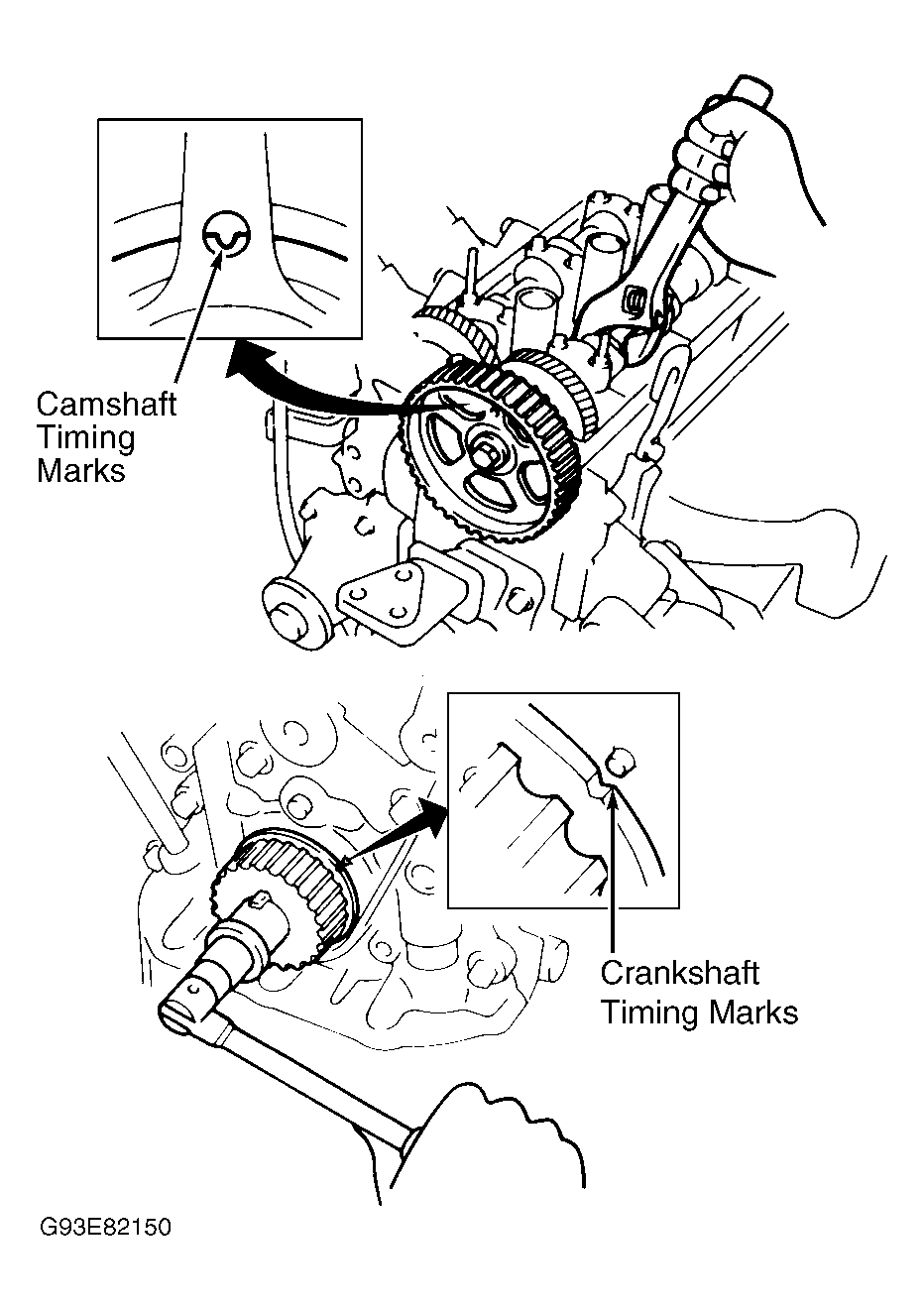 Camshaft
Timing
Marks

Crankshaft
Timing Marks

G93E82150