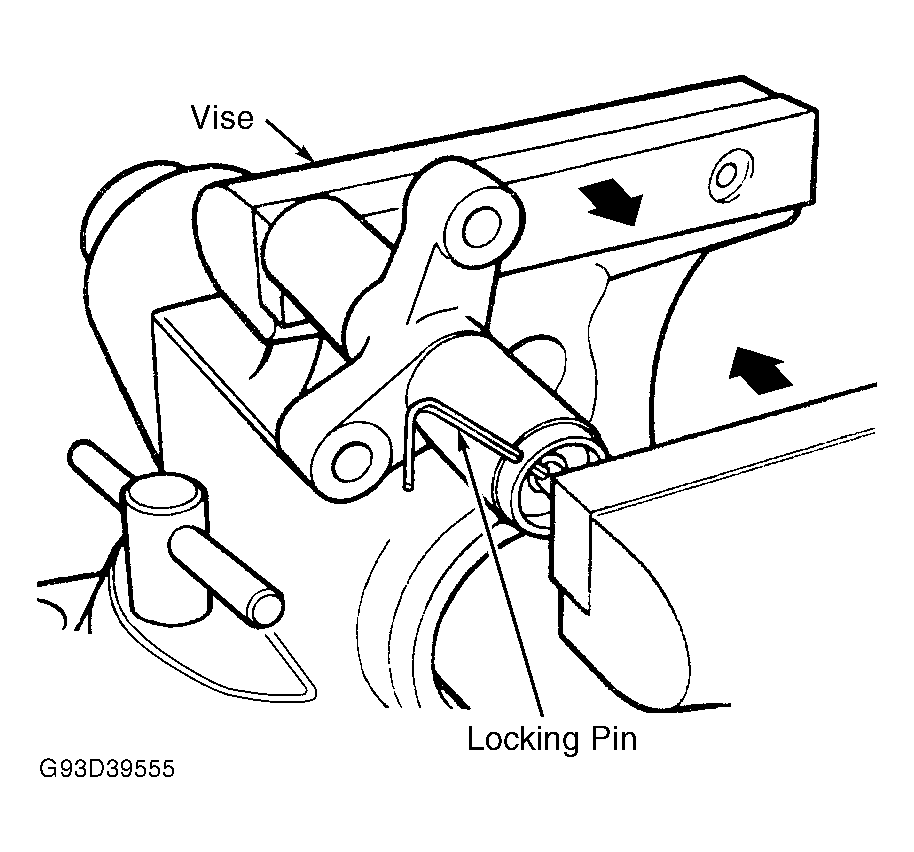 Vise

Locking Pin

G93D39555