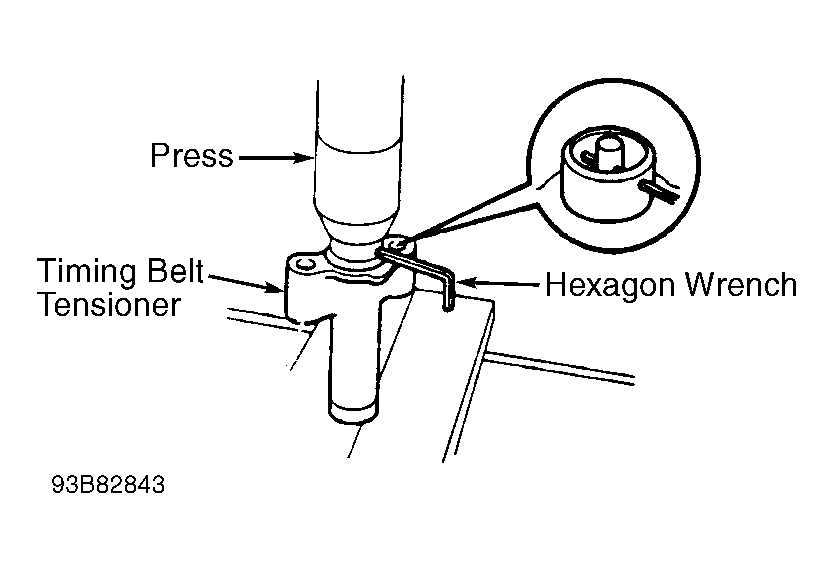 Press

Timing Belt Tensioner

Hexagon Wrench

93B82843