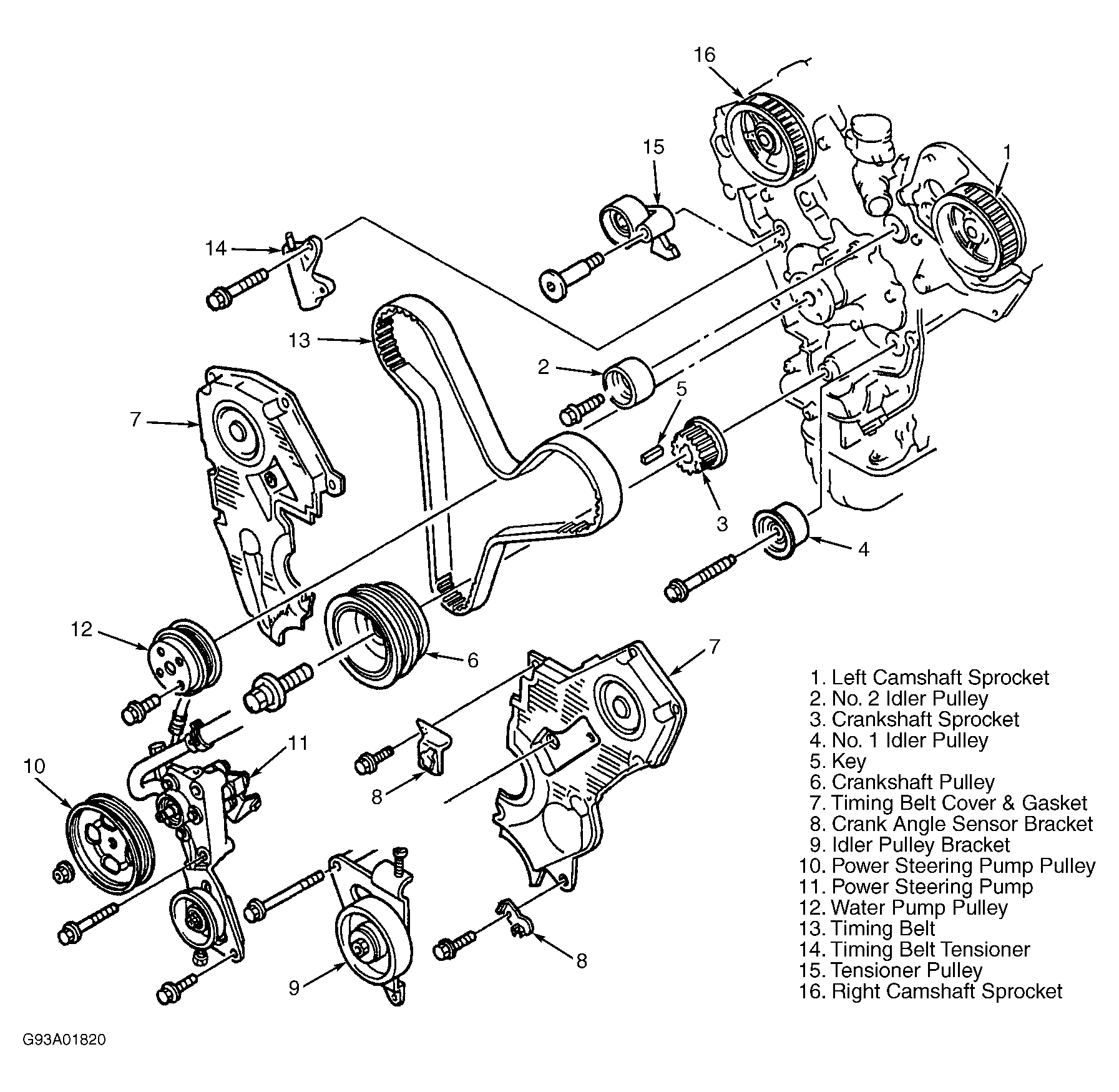 16
15
1
14
13
2
5
7
3
4
12
6
7
11
10
8
9
8

1. Left Camshaft Sprocket
2. No. 2 Idler Pulley
3. Crankshaft Sprocket
4. No. 1 Idler Pulley
5. Key
6. Crankshaft Pulley
7. Timing Belt Cover & Gasket
8. Crank Angle Sensor Bracket
9. Idler Pulley Bracket
10. Power Steering Pump Pulley
11. Power Steering Pump
12. Water Pump Pulley
13. Timing Belt
14. Timing Belt Tensioner
15. Tensioner Pulley
16. Right Camshaft Sprocket

G93A01820