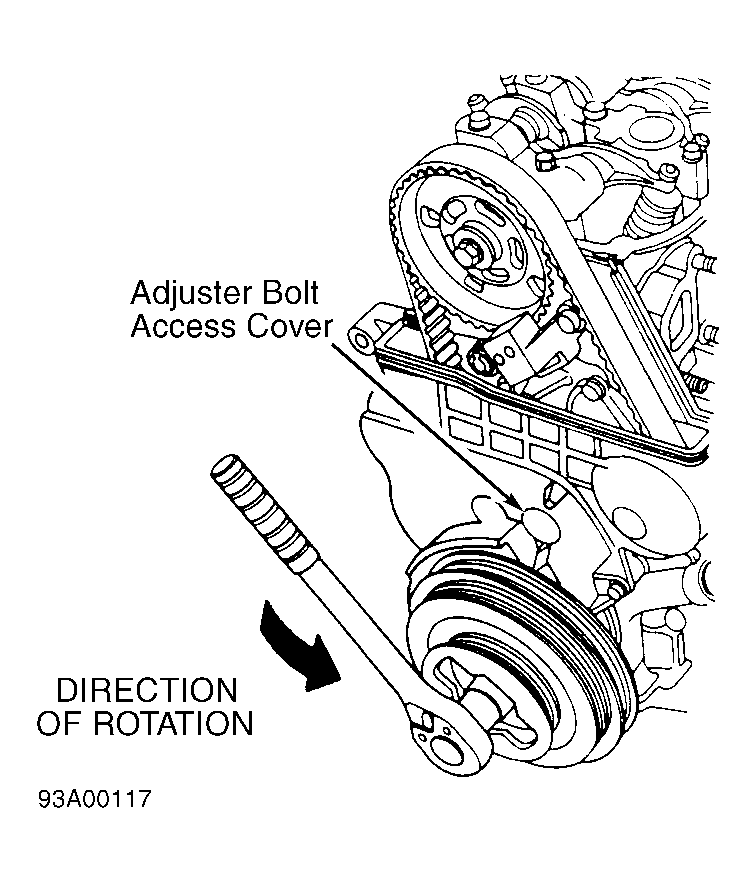 Adjuster Bolt
Access Cover

DIRECTION
OF ROTATION

93A00117