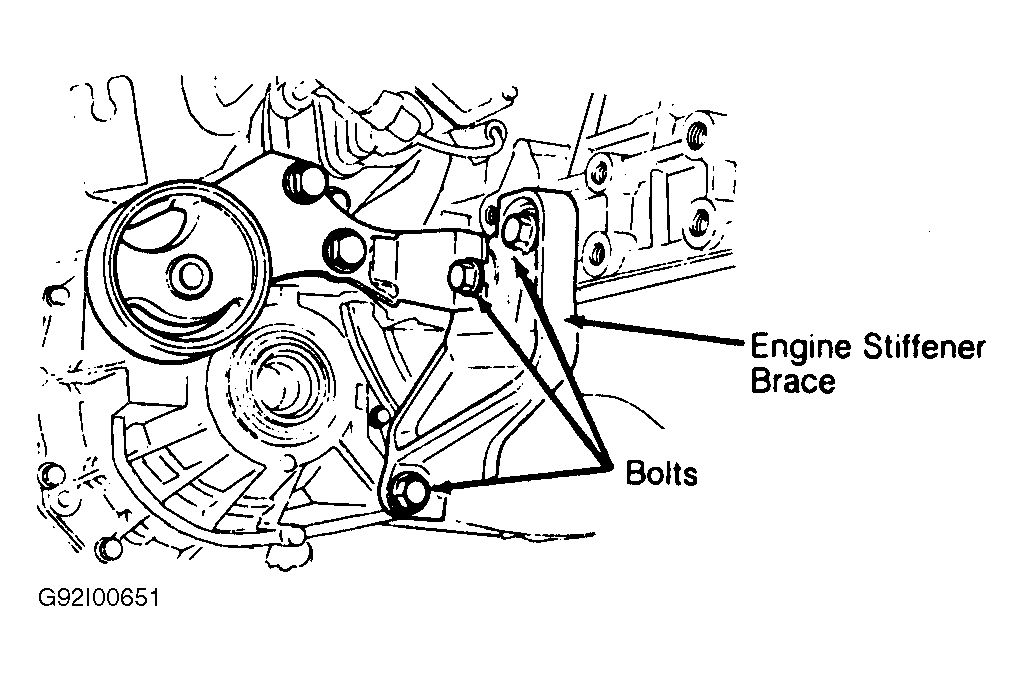 Engine Stiffener Brace

Bolts

G92I00651