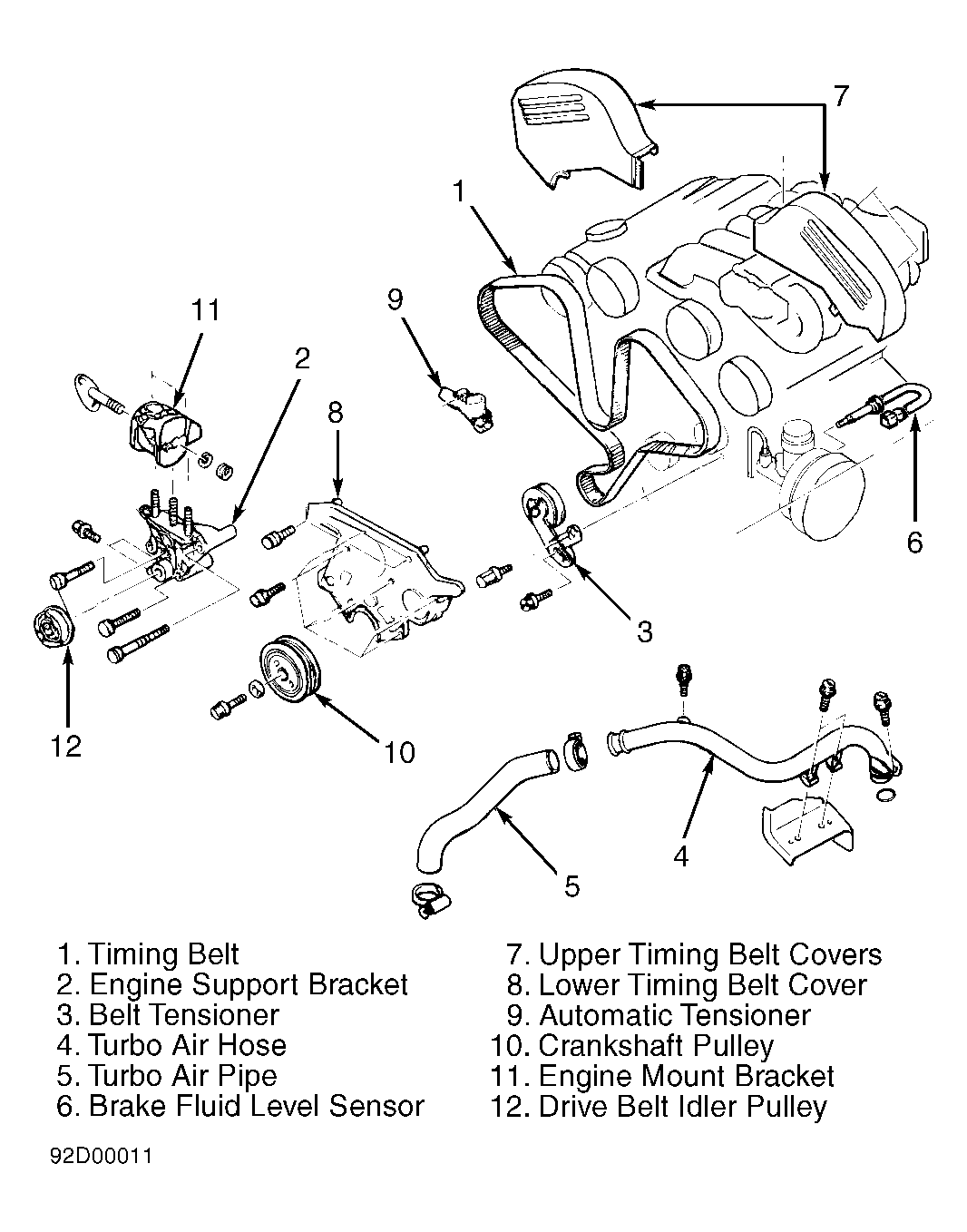 7
1
9
11
2
8
6
3
12
10
4
5

1. Timing Belt
2. Engine Support Bracket
3. Belt Tensioner
4. Turbo Air Hose
5. Turbo Air Pipe
6. Brake Fluid Level Sensor

7. Upper Timing Belt Covers
8. Lower Timing Belt Cover
9. Automatic Tensioner
10. Crankshaft Pulley
11. Engine Mount Bracket
12. Drive Belt Idler Pulley

92D00011