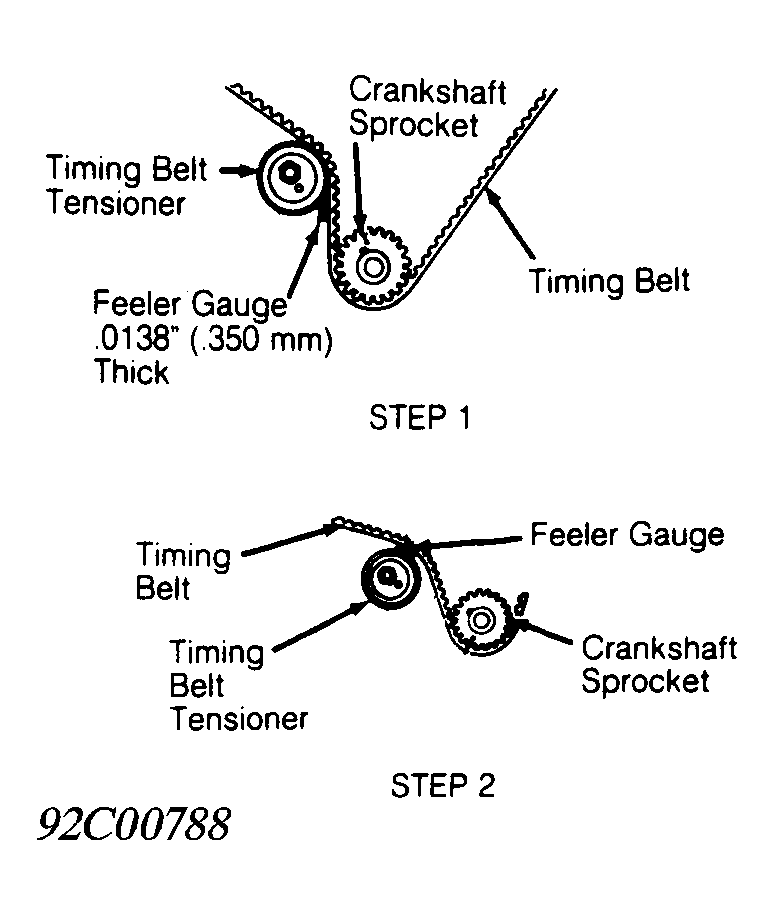 Crankshaft Sprocket

Timing Belt Tensioner

Timing Belt

Feeler Gauge .0138" (.350 mm) Thick

STEP 1

Timing Belt

Feeler Gauge

Timing Belt Tensioner

Crankshaft Sprocket

STEP 2

92C00788