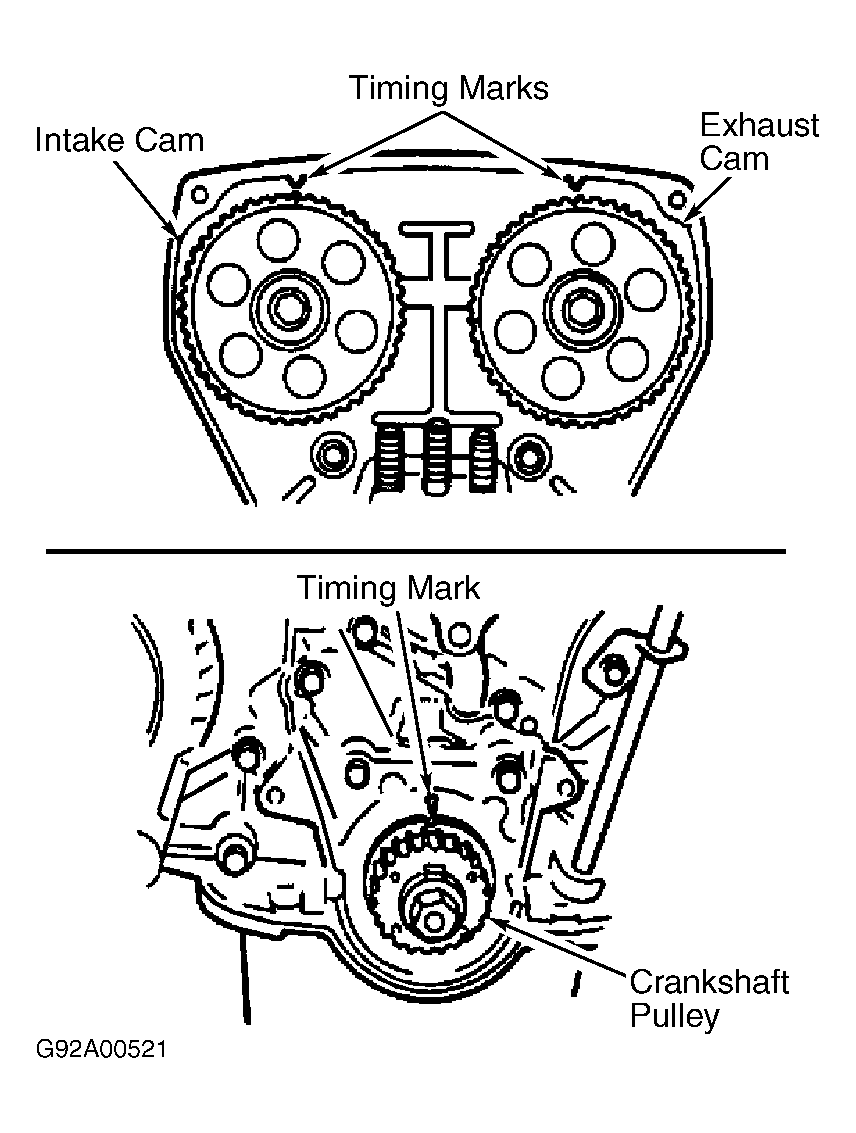 Timing Marks

Intake Cam

Exhaust Cam

Timing Mark

Crankshaft Pulley

G92A00521