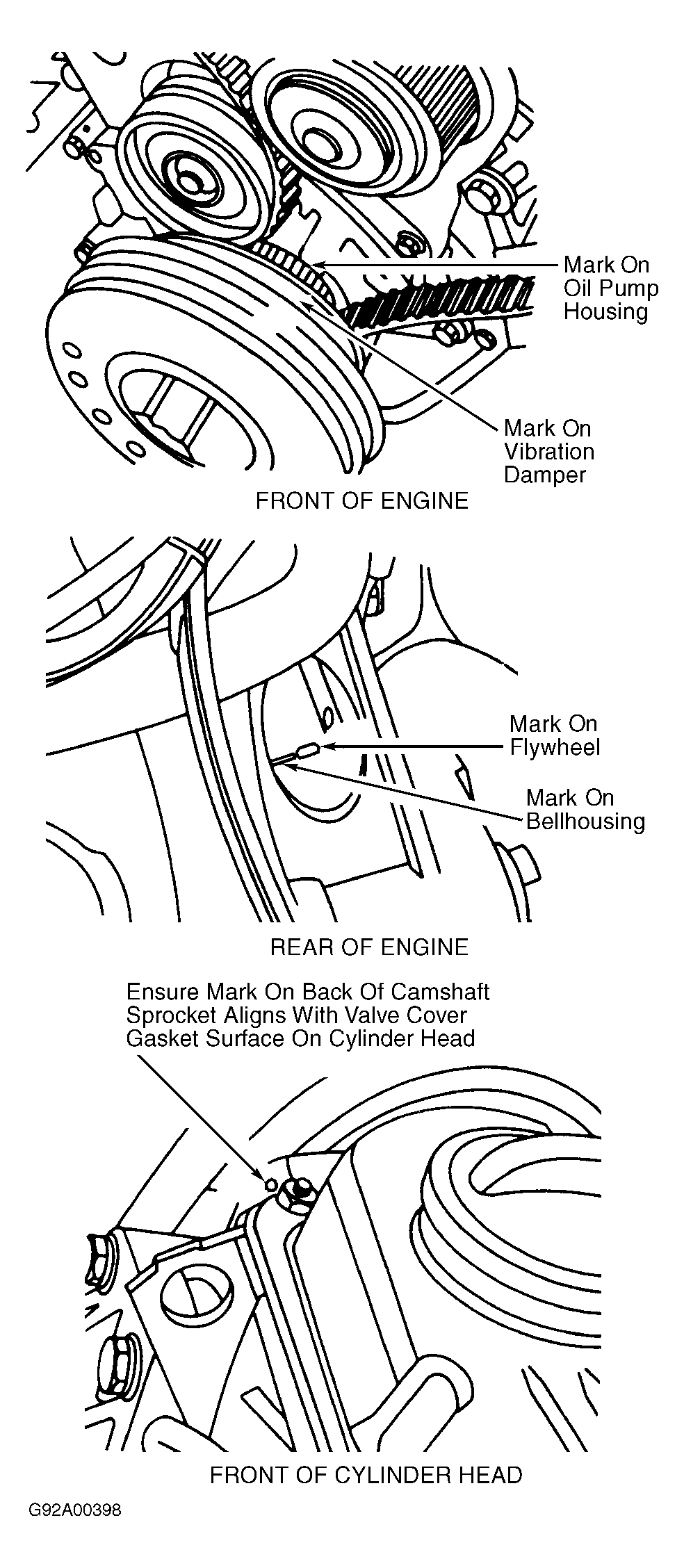 Mark On Oil Pump Housing

Mark On Vibration Damper

FRONT OF ENGINE

Mark On Flywheel

Mark On Bellhousing

REAR OF ENGINE

Ensure Mark On Back Of Camshaft Sprocket Aligns With Valve Cover Gasket Surface On Cylinder Head

FRONT OF CYLINDER HEAD

G92A00398