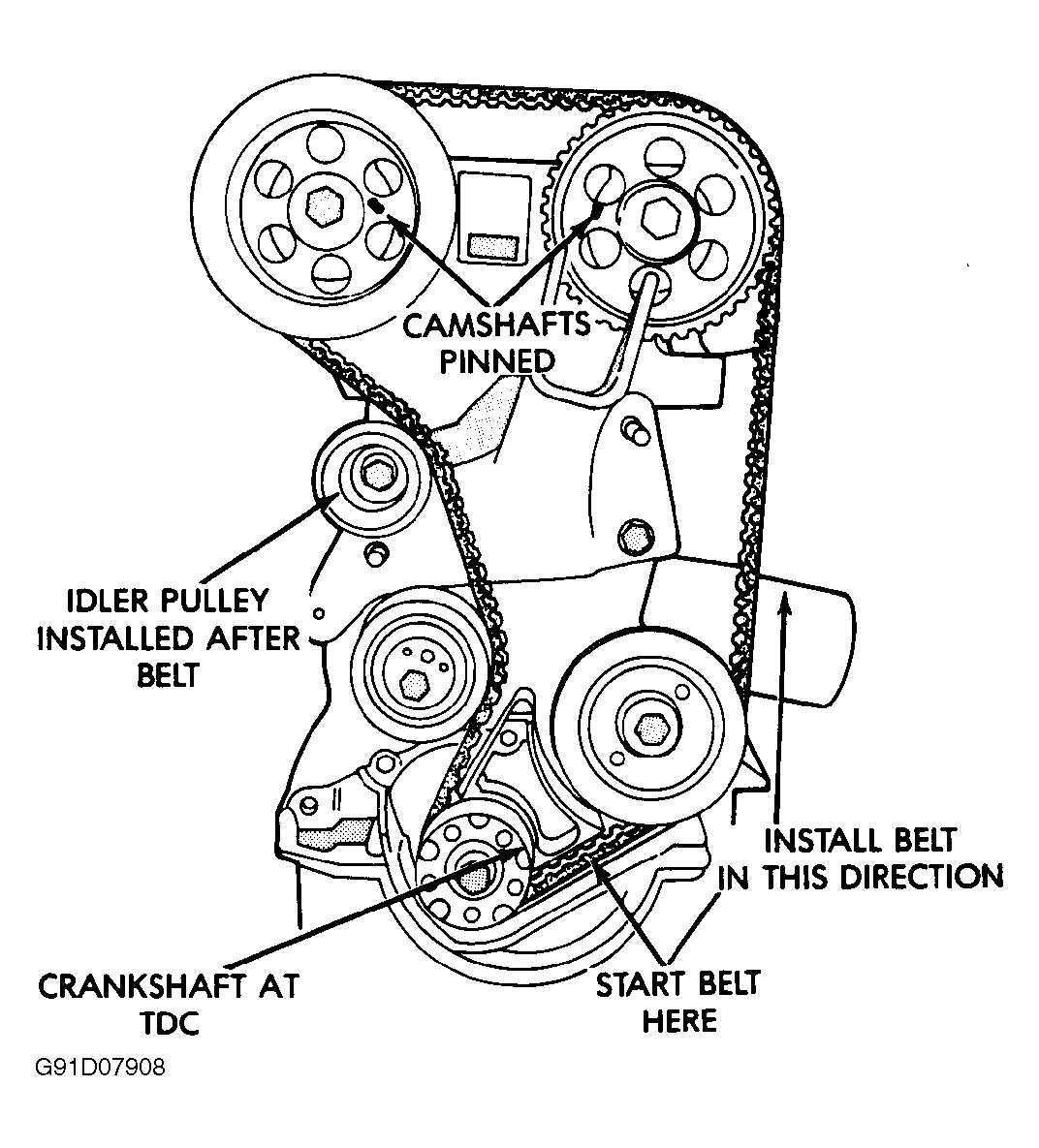 CAMSHAFTS PINNED

IDLER PULLEY INSTALLED AFTER BELT

INSTALL BELT IN THIS DIRECTION

CRANKSHAFT AT TDC

START BELT HERE

G91D07908