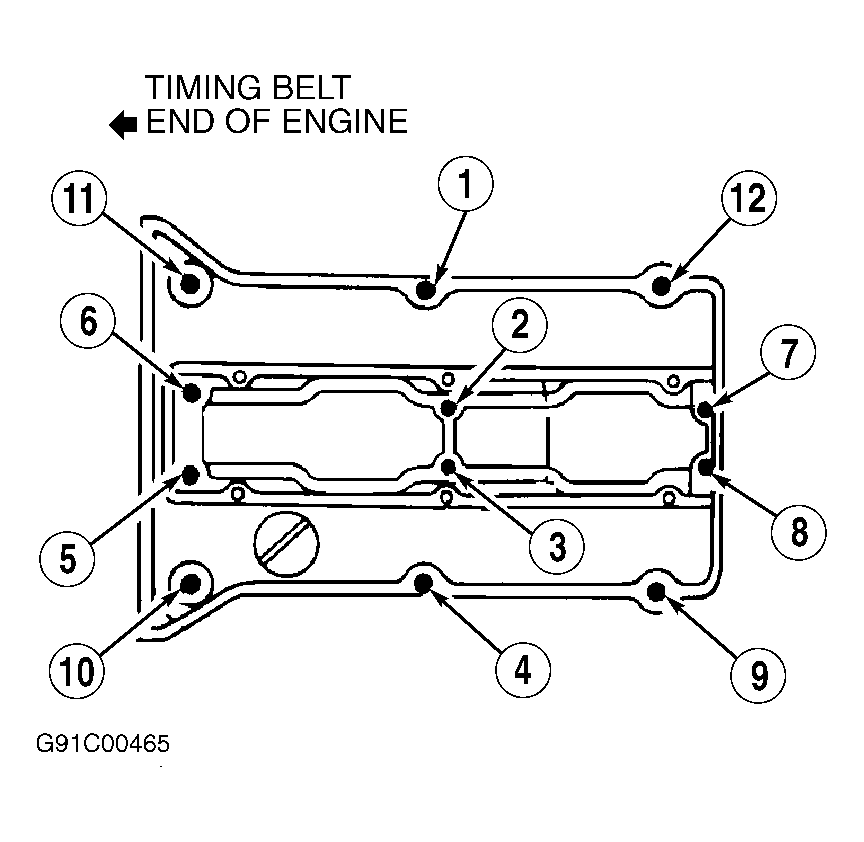 TIMING BELT
END OF ENGINE

11
1
12
6
2
7
5
3
8
10
4
9

G91C00465