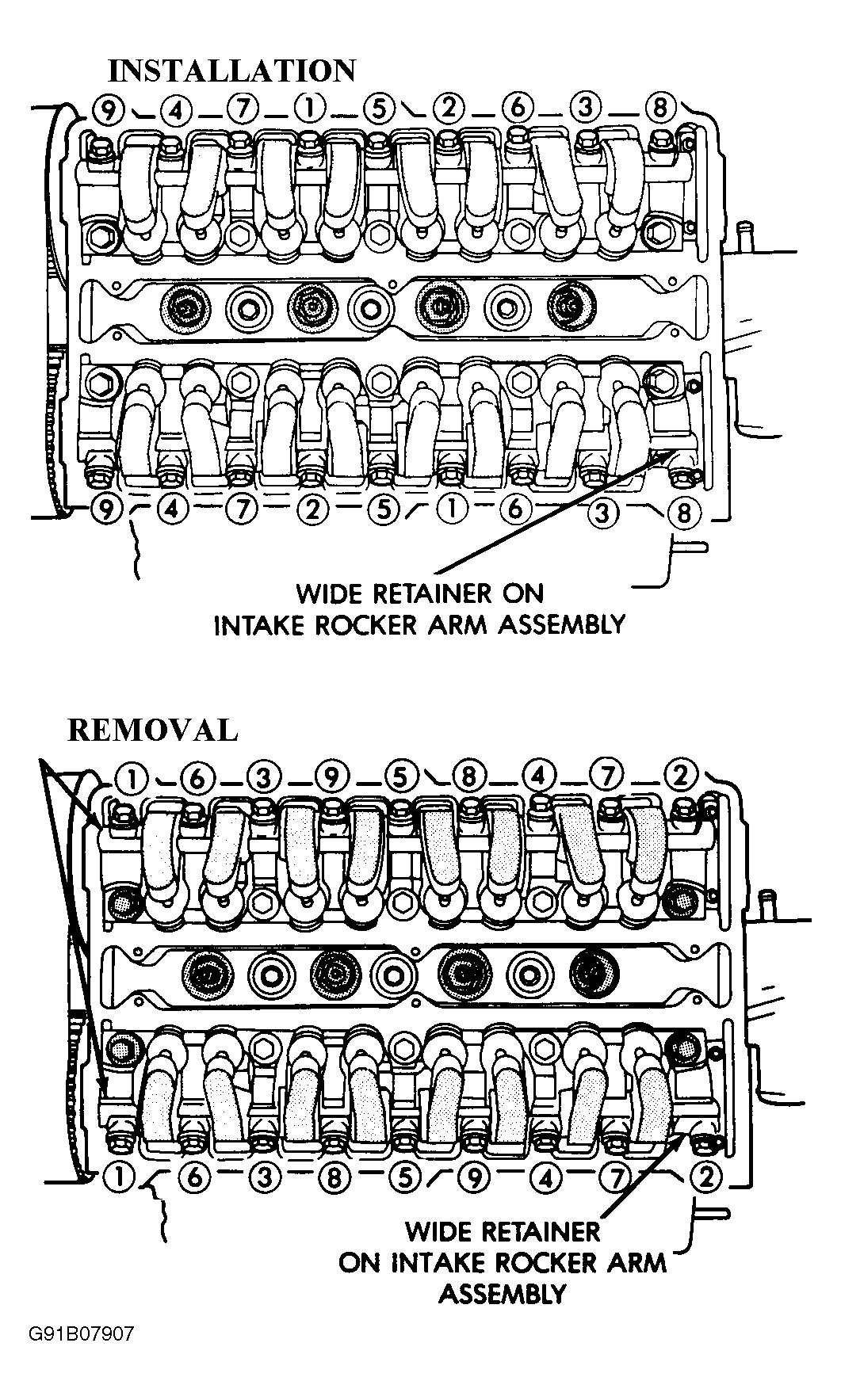 INSTALLATION

9 4 7 1 5 2 6 3 8

9 4 7 2 5 1 6 3 8

WIDE RETAINER ON INTAKE ROCKER ARM ASSEMBLY

REMOVAL

1 6 3 9 5 8 4 7 2

1 6 3 8 5 9 4 7 2

WIDE RETAINER ON INTAKE ROCKER ARM ASSEMBLY

G91B07907