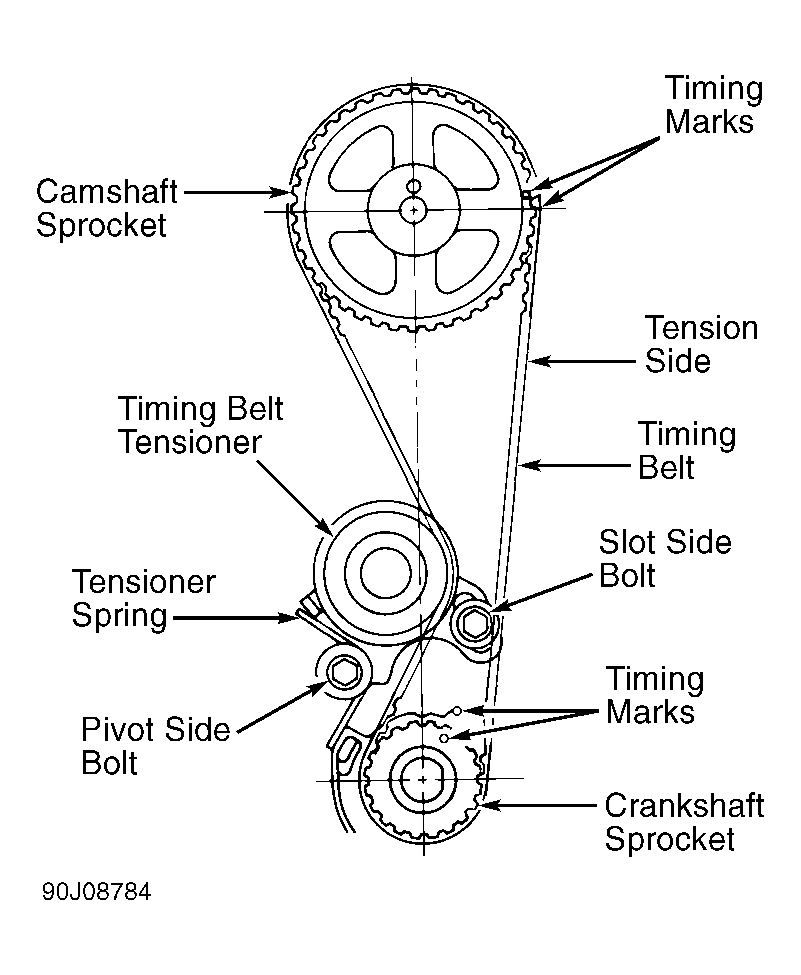 Timing Marks

Camshaft Sprocket

Tension Side

Timing Belt Tensioner

Timing Belt

Slot Side Bolt

Tensioner Spring

Timing Marks

Pivot Side Bolt

Crankshaft Sprocket

90J08784