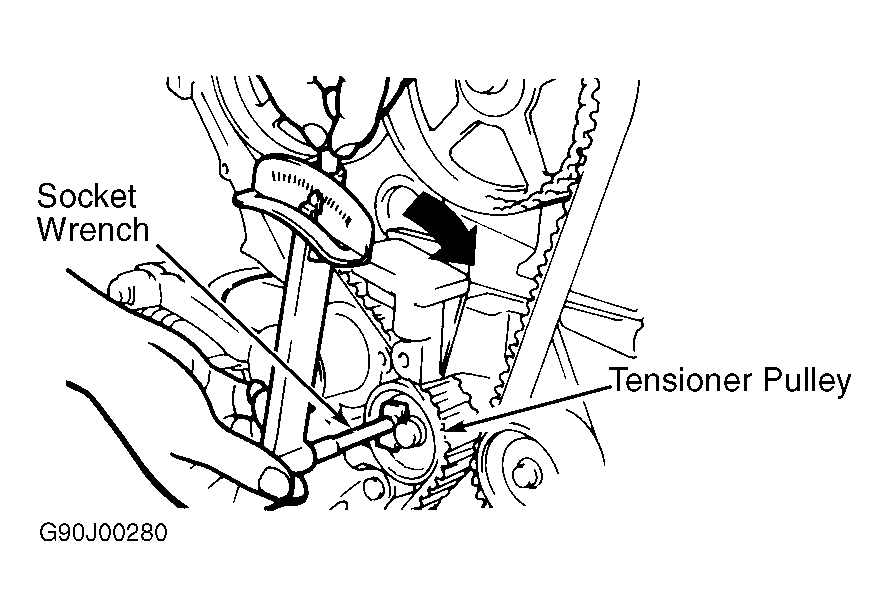 Socket Wrench

Tensioner Pulley

G90J00280