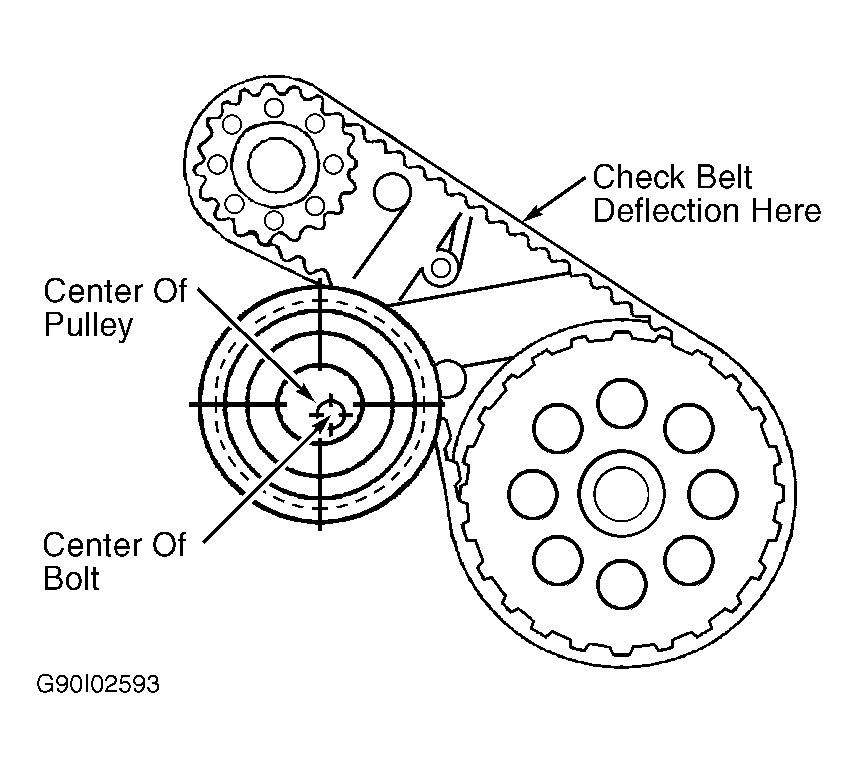 Check Belt Deflection Here

Center Of Pulley

Center Of Bolt

G90I02593