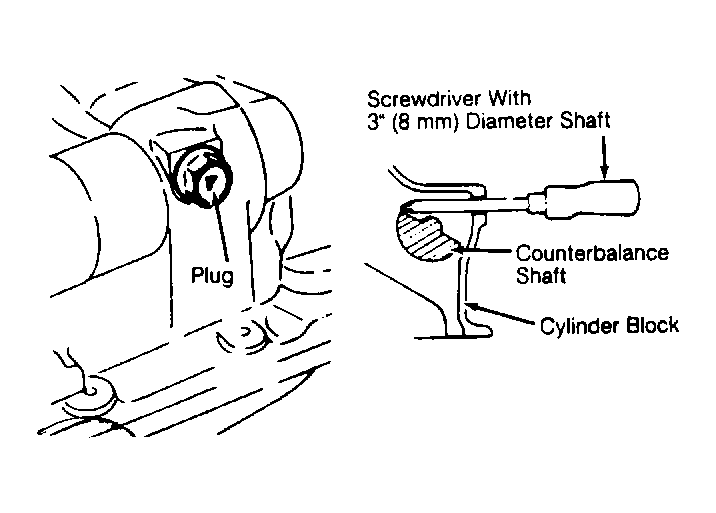 Plug

Screwdriver With
3" (8 mm) Diameter Shaft

Counterbalance
Shaft

Cylinder Block