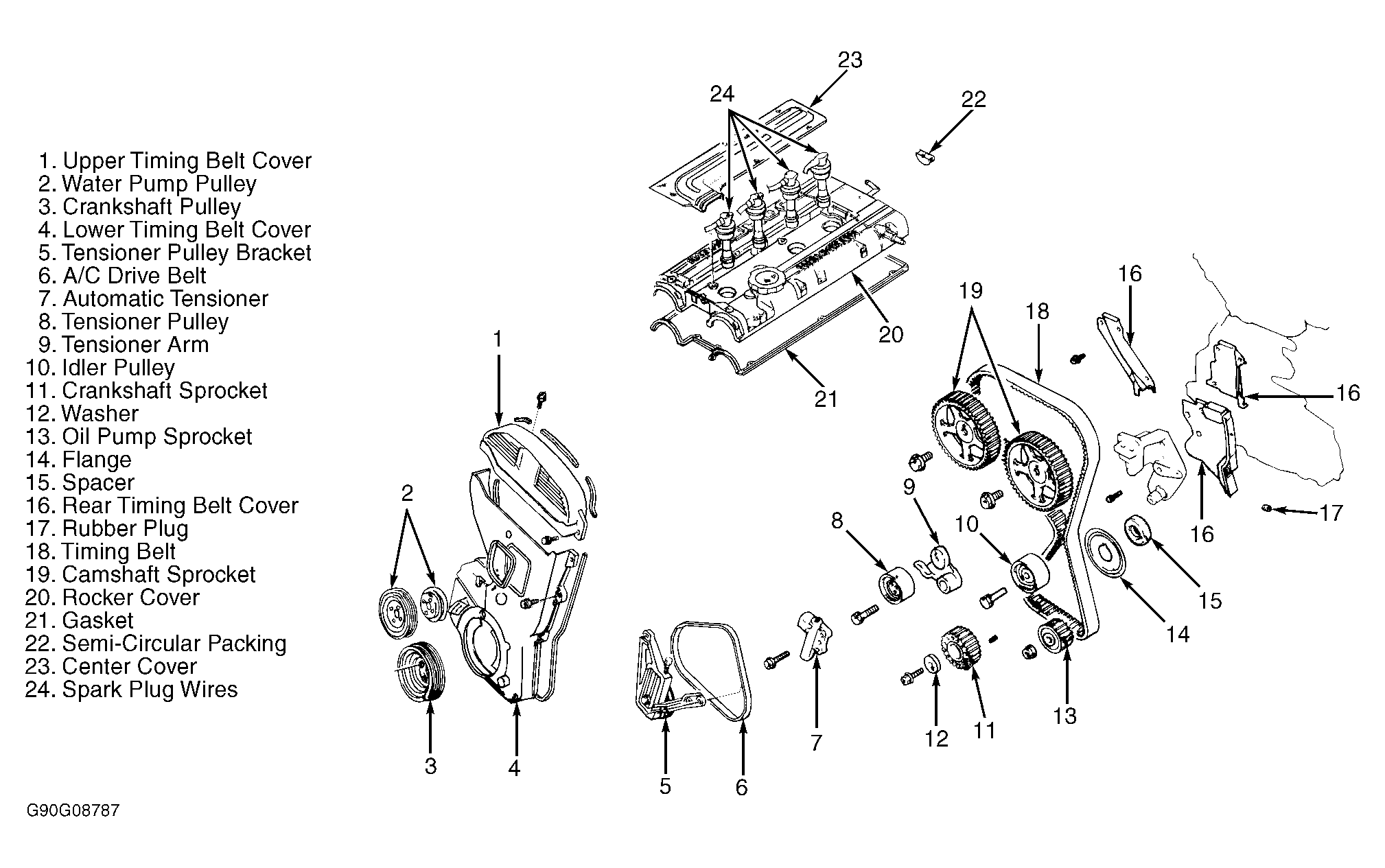 1. Upper Timing Belt Cover
2. Water Pump Pulley
3. Crankshaft Pulley
4. Lower Timing Belt Cover
5. Tensioner Pulley Bracket
6. A/C Drive Belt
7. Automatic Tensioner
8. Tensioner Pulley
9. Tensioner Arm
10. Idler Pulley
11. Crankshaft Sprocket
12. Washer
13. Oil Pump Sprocket
14. Flange
15. Spacer
16. Rear Timing Belt Cover
17. Rubber Plug
18. Timing Belt
19. Camshaft Sprocket
20. Rocker Cover
21. Gasket
22. Semi-Circular Packing
23. Center Cover
24. Spark Plug Wires

23
24
22
20
21
19
18
16
16
16
17
1
2
9
8
10
15
14
3
4
5
6
7
12
11
13

G90G08787