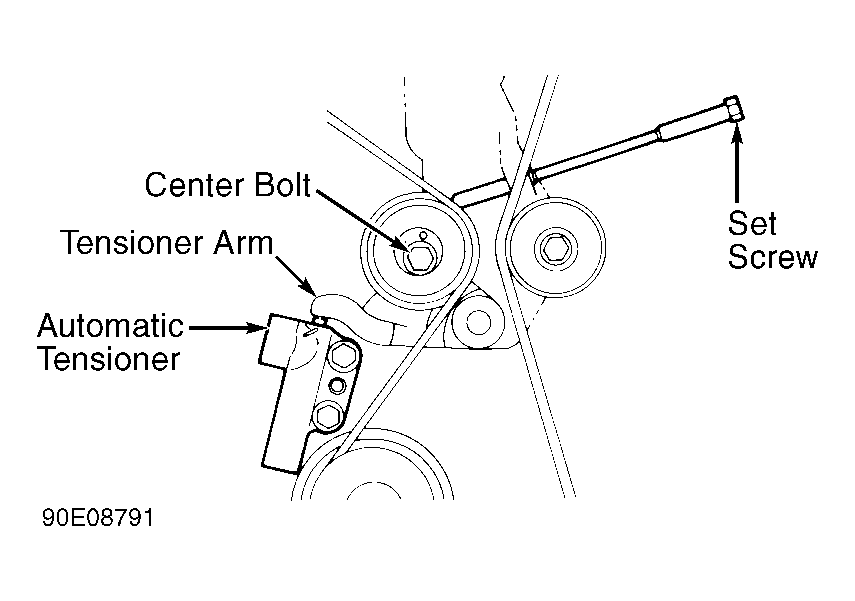 Center Bolt

Tensioner Arm

Automatic Tensioner

Set Screw

90E08791