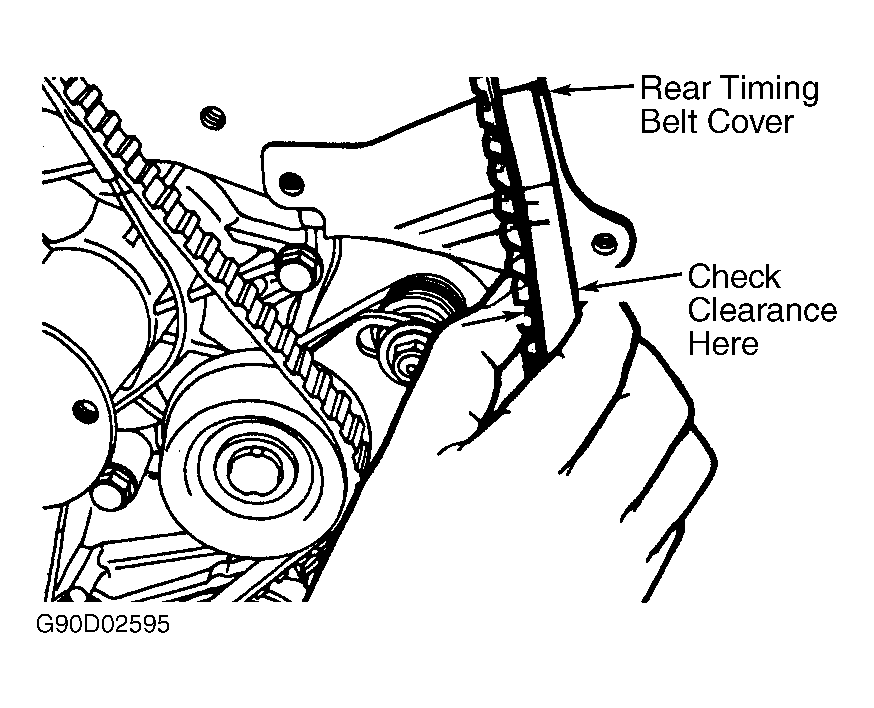 Rear Timing Belt Cover

Check Clearance Here

G90D02595