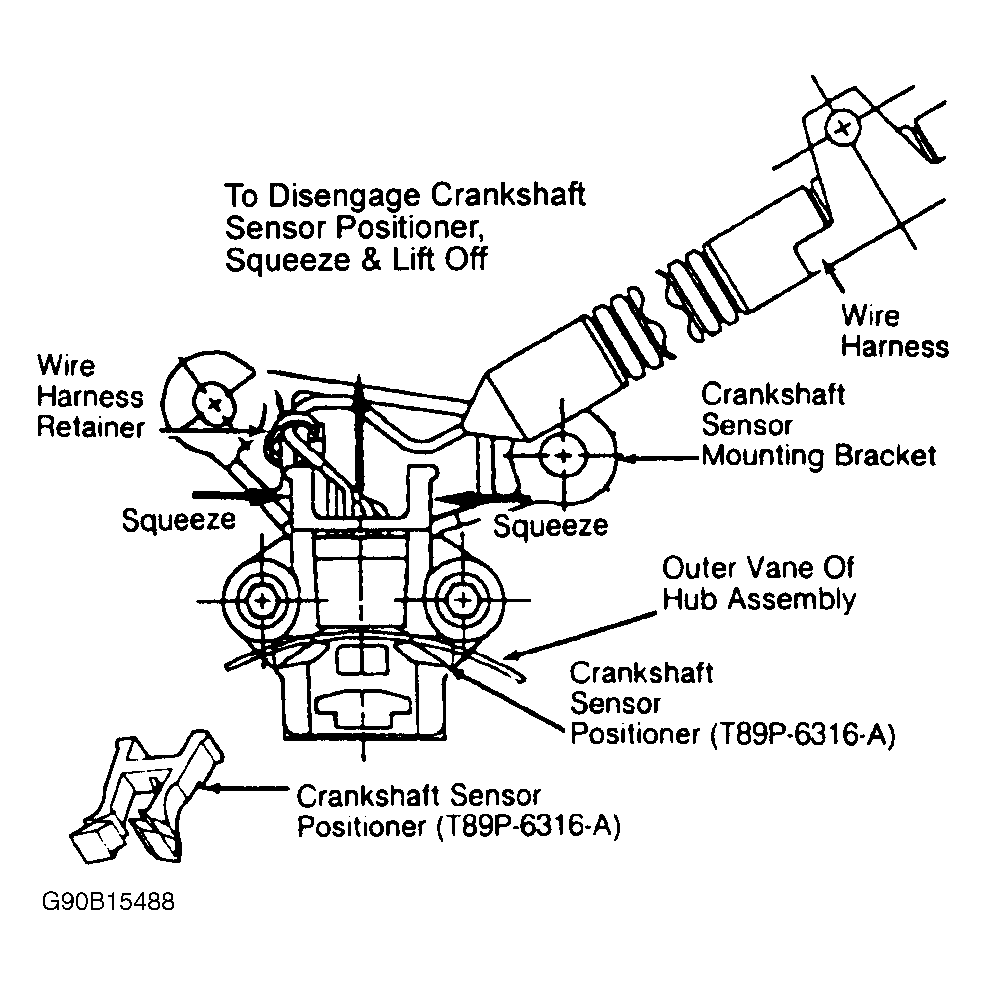 To Disengage Crankshaft Sensor Positioner, Squeeze & Lift Off

Wire Harness

Wire Harness Retainer

Crankshaft Sensor Mounting Bracket

Squeeze

Squeeze

Outer Vane Of Hub Assembly

Crankshaft Sensor Positioner (T89P-6316-A)

Crankshaft Sensor Positioner (T89P-6316-A)

G90B15488