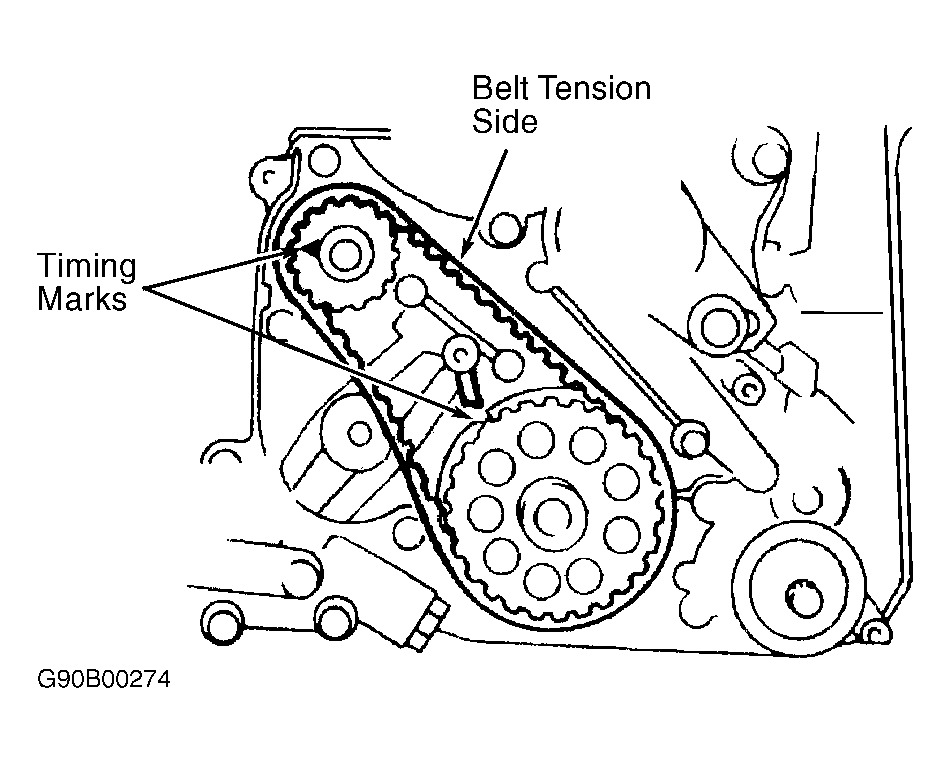 Belt Tension Side

Timing Marks

G90B00274